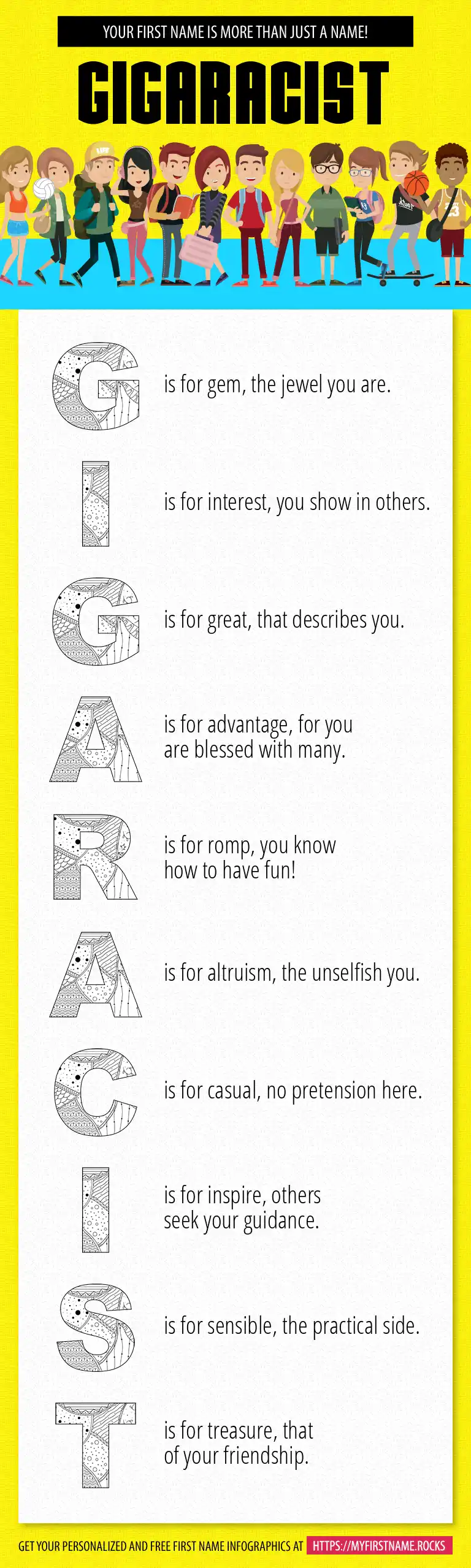 YOUR FIRST NAME IS MORE THAN JUST A NAME!

GIGARACIST

G is for gem, the jewel you are.

I is for interest, you show in others.

G is for great, that describes you.

A is for advantage, for you are blessed with many.

R is for romp, you know how to have fun!

A is for altruism, the unselfish you.

C is for casual, no pretension here.

I is for inspire, others seek your guidance.

S is for sensible, the practical side.

T is for treasure, that of your friendship.

GET YOUR PERSONALIZED AND FREE FIRST NAME INFOGRAPHICS AT HTTPS://MYFIRSTNAME.ROCKS