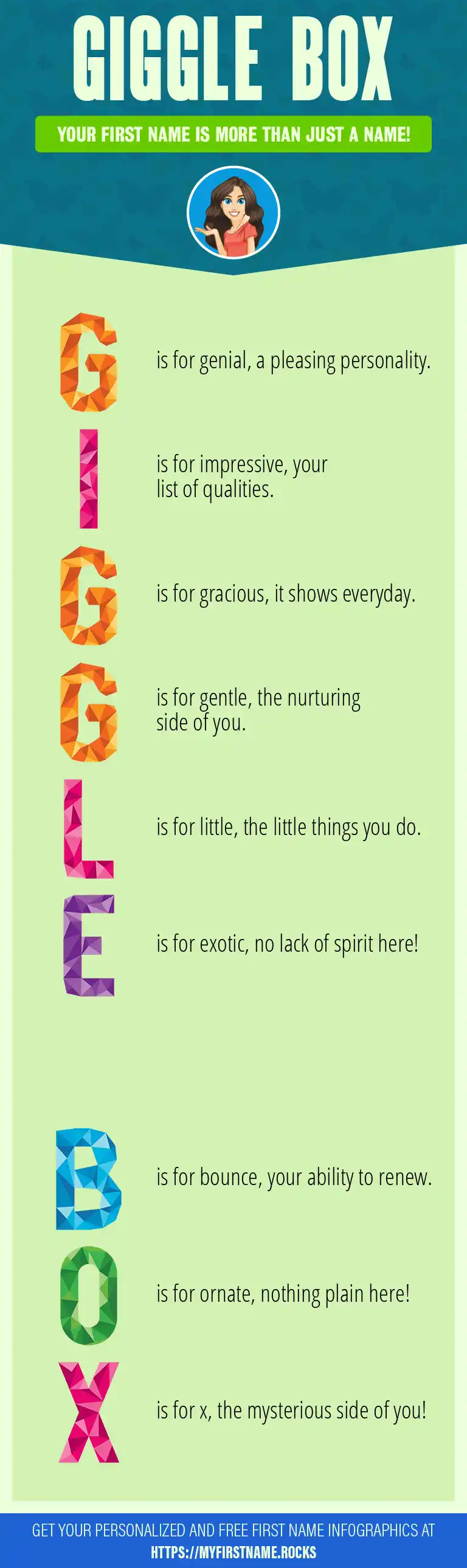 GIGGLE BOX

YOUR FIRST NAME IS MORE THAN JUST A NAME!

G is for genial, a pleasing personality.

I is for impressive, your list of qualities.

G is for gracious, it shows everyday.

G is for gentle, the nurturing side of you.

L is for little, the little things you do.

E is for exotic, no lack of spirit here!

B is for bounce, your ability to renew.

O is for ornate, nothing plain here!

X is for x, the mysterious side of you!

GET YOUR PERSONALIZED AND FREE FIRST NAME INFOGRAPHICS AT HTTPS://MYFIRSTNAME.ROCKS