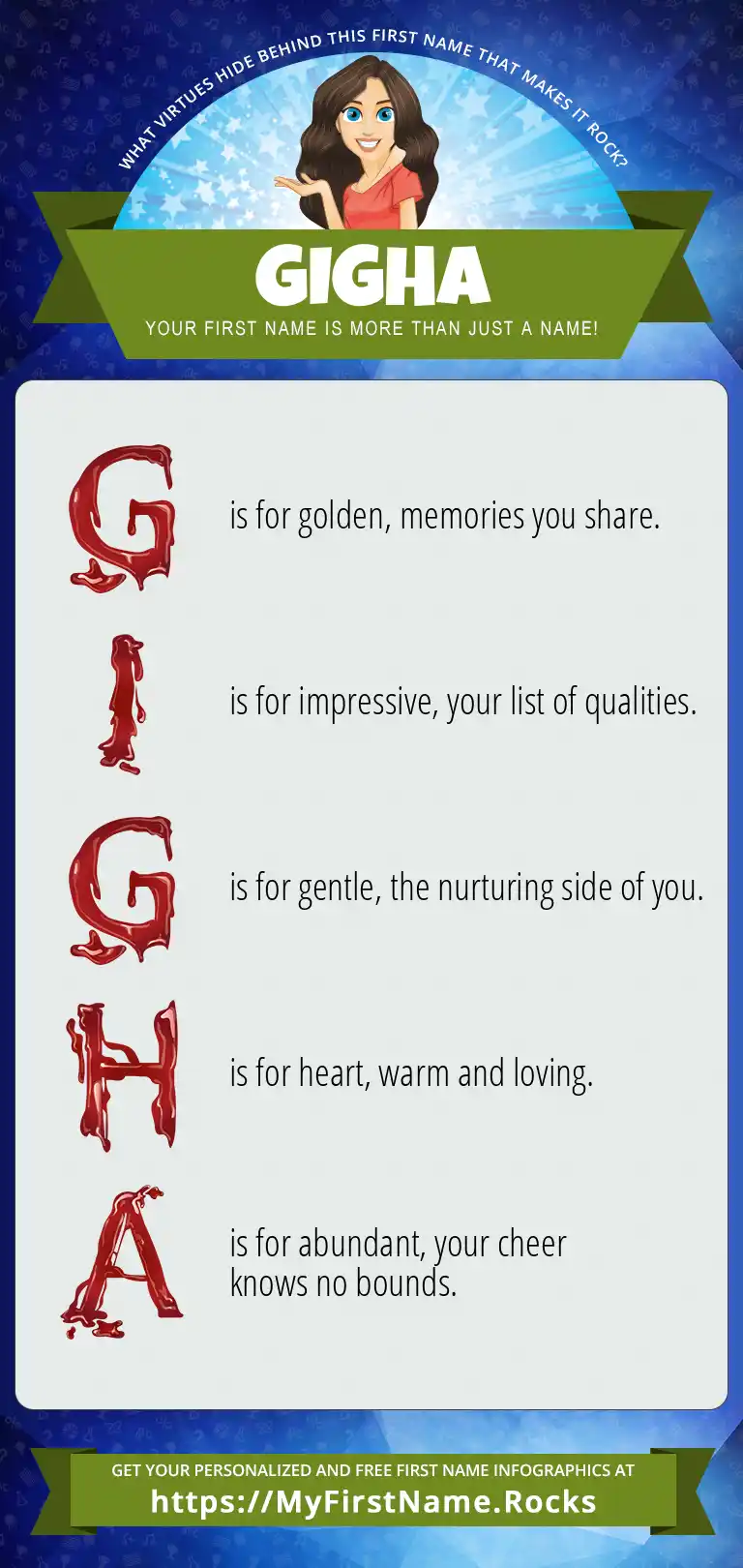 WHAT VIRTUES HIDE BEHIND THIS FIRST NAME THAT MAKES IT ROCK?

GIGHA

YOUR FIRST NAME IS MORE THAN JUST A NAME!

G is for golden, memories you share.

I is for impressive, your list of qualities.

G is for gentle, the nurturing side of you.

H is for heart, warm and loving.

A is for abundant, your cheer knows no bounds.

GET YOUR PERSONALIZED AND FREE FIRST NAME INFOGRAPHICS AT

https://MyFirstName.Rocks