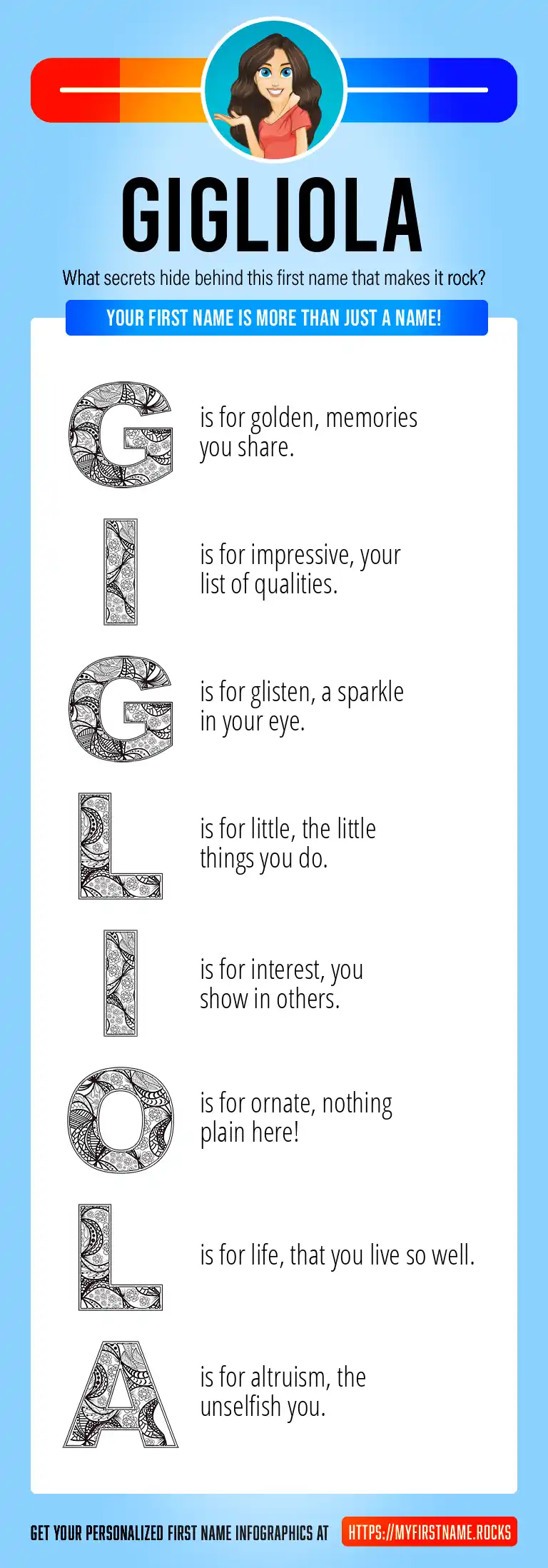 GIGLIOLA

What secrets hide behind this first name that makes it rock?

YOUR FIRST NAME IS MORE THAN JUST A NAME!

G is for golden, memories you share.

I is for impressive, your list of qualities.

G is for glisten, a sparkle in your eye.

L is for little, the little things you do.

I is for interest, you show in others.

O is for ornate, nothing plain here!

L is for life, that you live so well.

A is for altruism, the unselfish you.

GET YOUR PERSONALIZED FIRST NAME INFOGRAPHICS AT HTTPS://MYFIRSTNAME.ROCKS