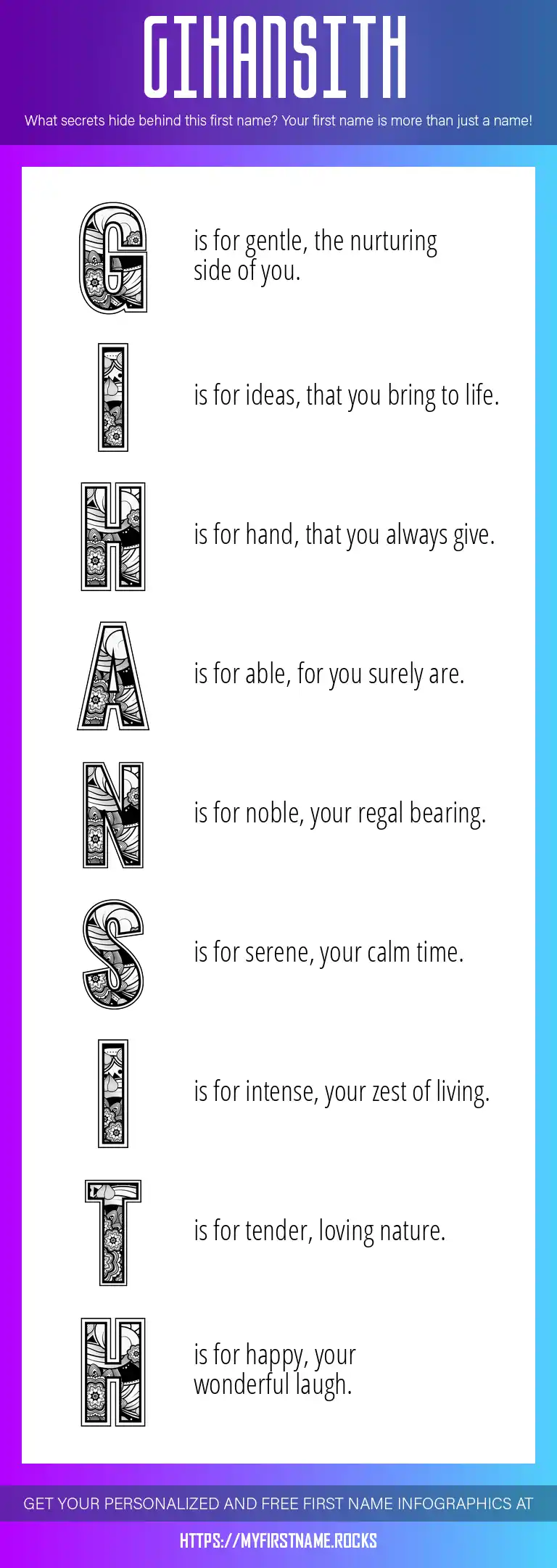 GIHANSITH

What secrets hide behind this first name? Your first name is more than just a name!

G is for gentle, the nurturing side of you.

I is for ideas, that you bring to life.

H is for hand, that you always give.

A is for able, for you surely are.

N is for noble, your regal bearing.

S is for serene, your calm time.

I is for intense, your zest of living.

T is for tender, loving nature.

H is for happy, your wonderful laugh.

GET YOUR PERSONALIZED AND FREE FIRST NAME INFOGRAPHICS AT

HTTPS://MYFIRSTNAME.ROCKS