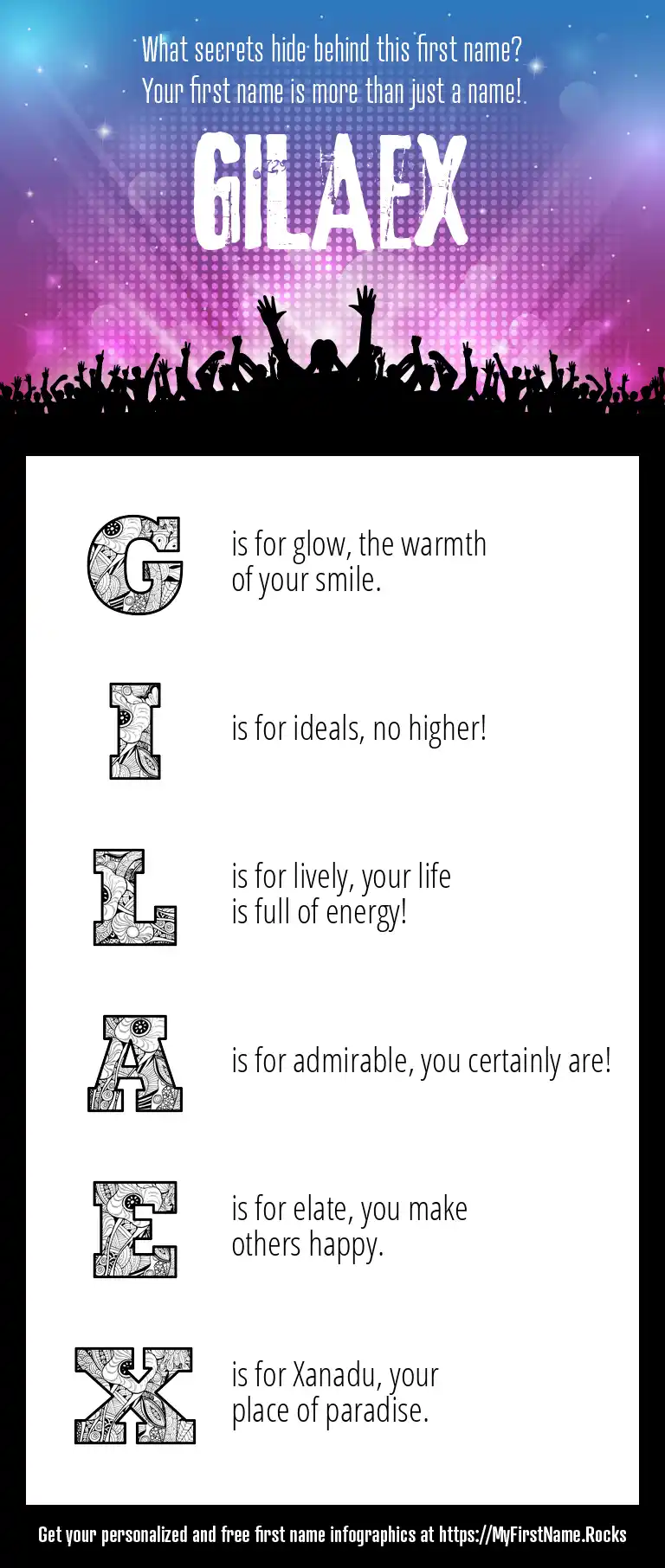 What secrets hide behind this first name?
Your first name is more than just a name!

GILAEX

G is for glow, the warmth of your smile.

I is for ideals, no higher!

L is for lively, your life is full of energy!

A is for admirable, you certainly are!

E is for elate, you make others happy.

X is for Xanadu, your place of paradise.

Get your personalized and free first name infographics at https://MyFirstName.Rocks