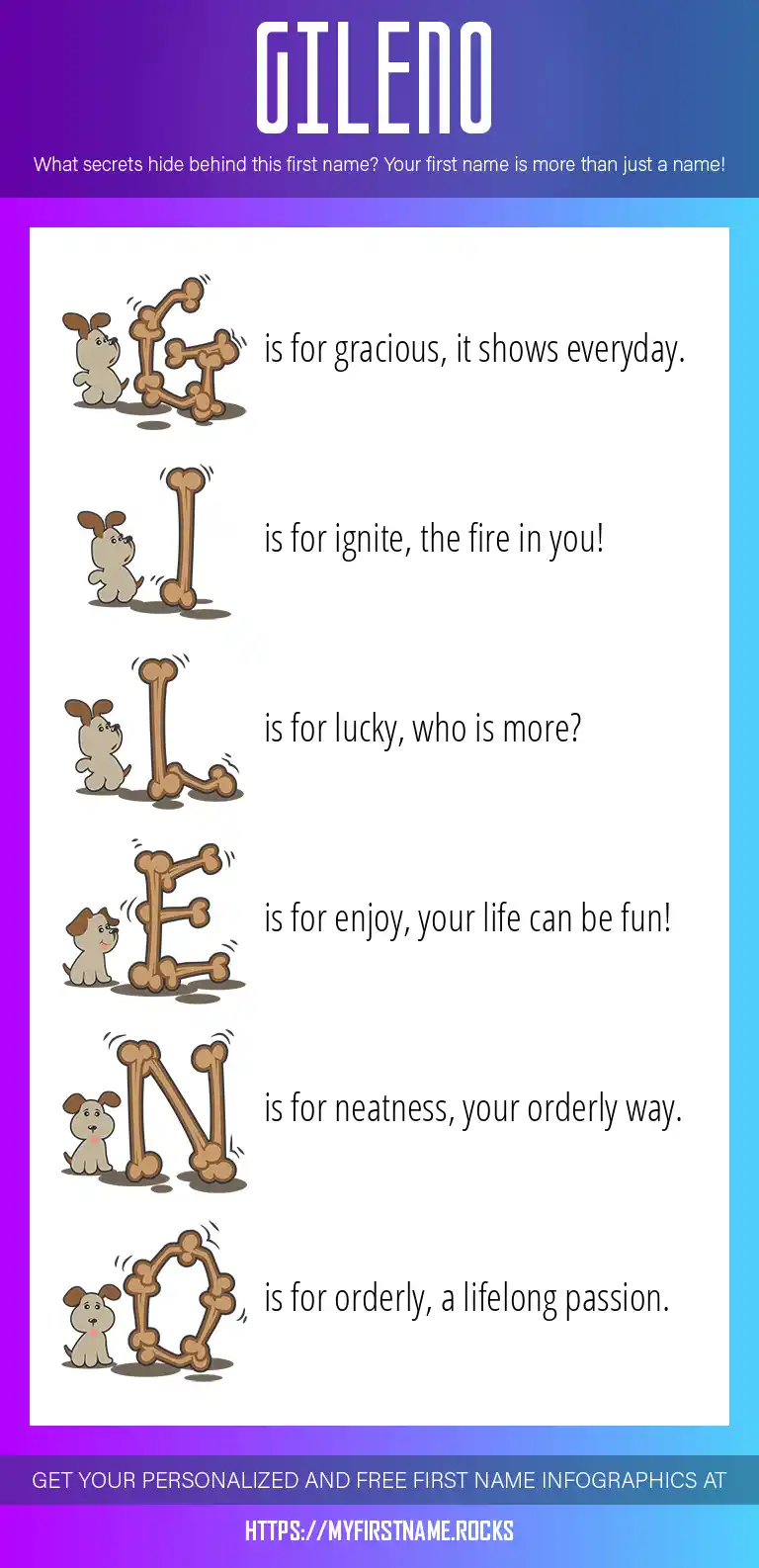 GILENO

What secrets hide behind this first name? Your first name is more than just a name!

G is for gracious, it shows everyday.

I is for ignite, the fire in you!

L is for lucky, who is more?

E is for enjoy, your life can be fun!

N is for neatness, your orderly way.

O is for orderly, a lifelong passion.

GET YOUR PERSONALIZED AND FREE FIRST NAME INFOGRAPHICS AT

HTTPS://MYFIRSTNAME.ROCKS