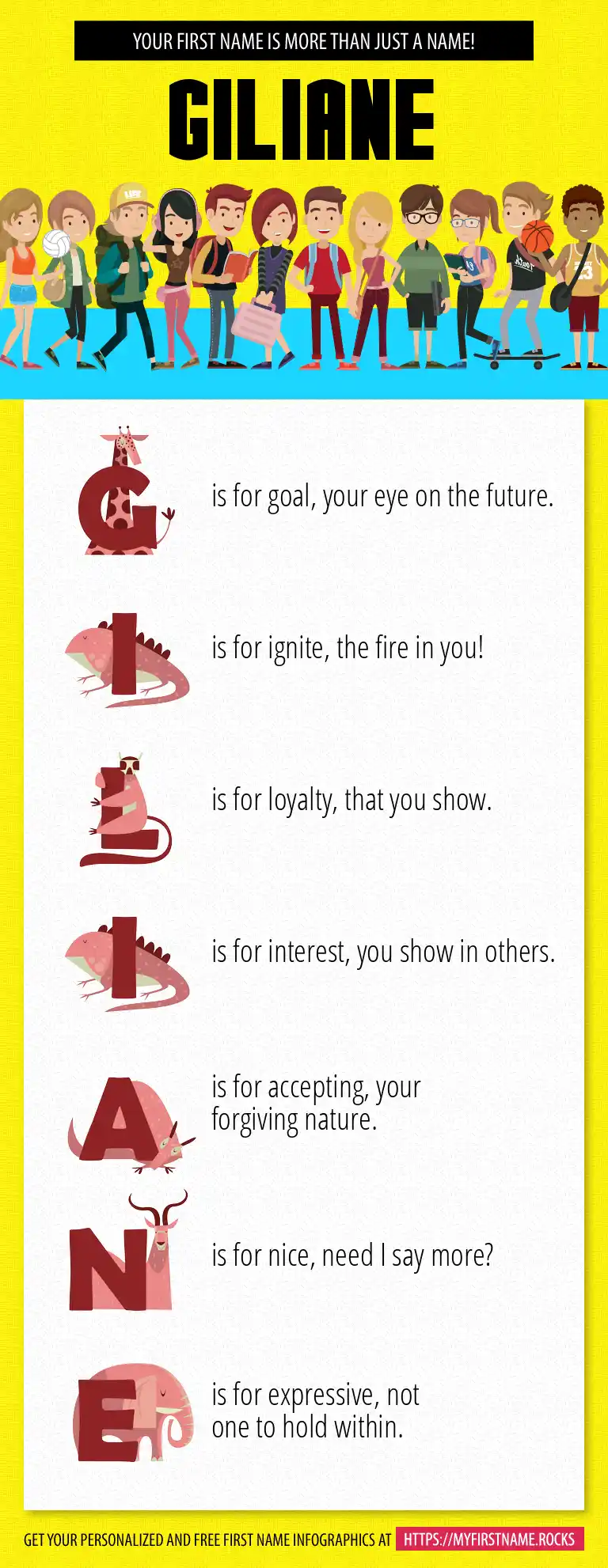 YOUR FIRST NAME IS MORE THAN JUST A NAME!

GILIANE

G is for goal, your eye on the future.

I is for ignite, the fire in you!

L is for loyalty, that you show.

I is for interest, you show in others.

A is for accepting, your forgiving nature.

N is for nice, need I say more?

E is for expressive, not one to hold within.

GET YOUR PERSONALIZED AND FREE FIRST NAME INFOGRAPHICS AT HTTPS://MYFIRSTNAME.ROCKS