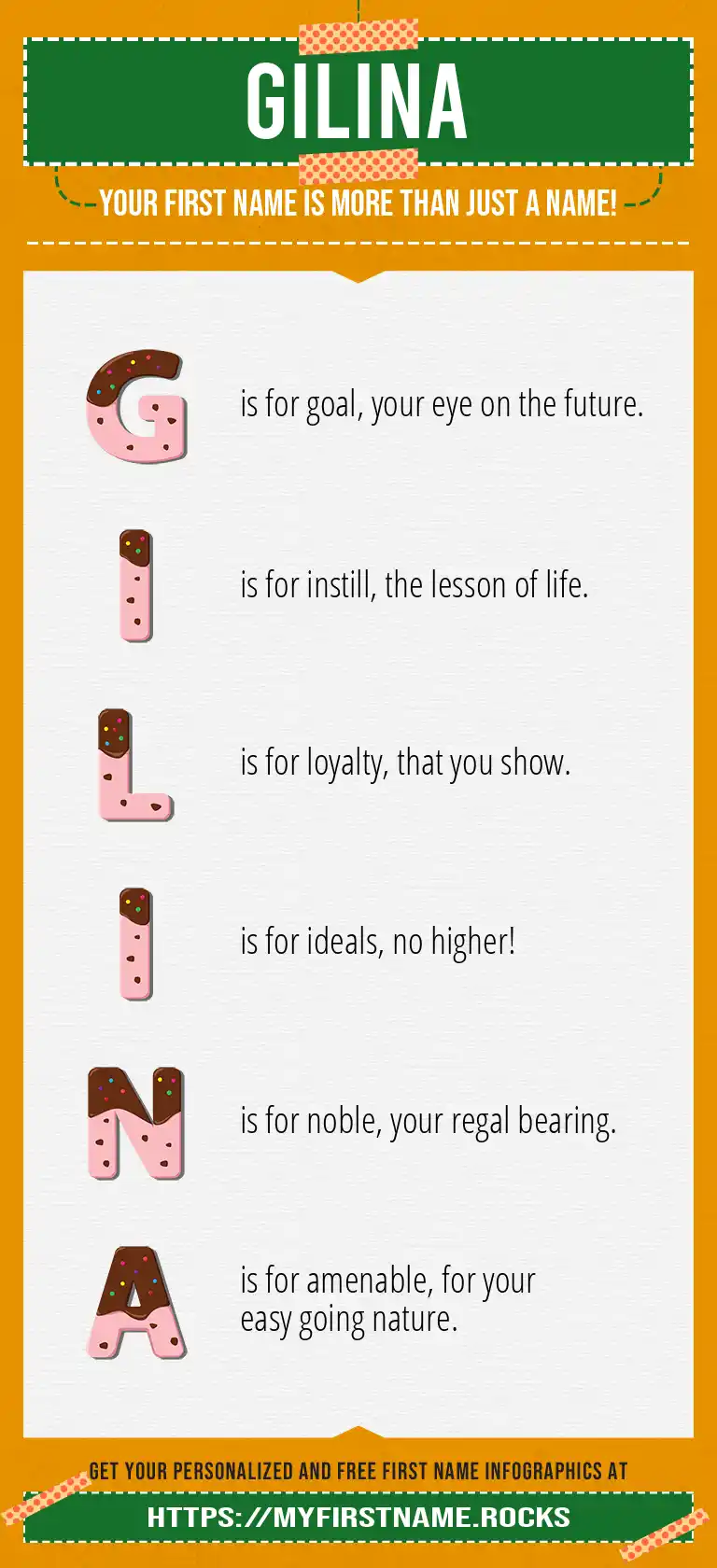 GILINA

YOUR FIRST NAME IS MORE THAN JUST A NAME!

G is for goal, your eye on the future.

I is for instill, the lesson of life.

L is for loyalty, that you show.

I is for ideals, no higher!

N is for noble, your regal bearing.

A is for amenable, for your easy going nature.

GET YOUR PERSONALIZED AND FREE FIRST NAME INFOGRAPHICS AT

HTTPS://MYFIRSTNAME.ROCKS