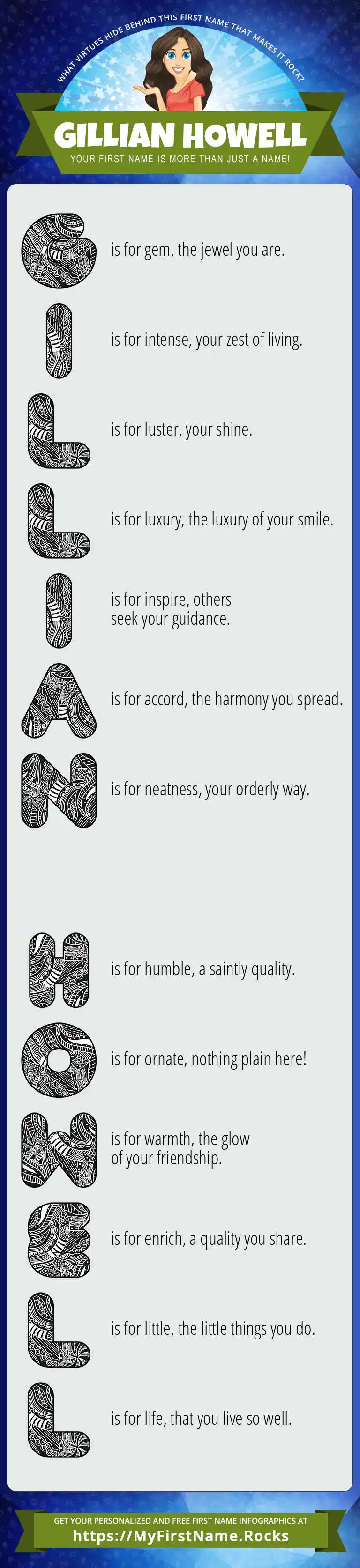 WHAT VIRTUES HIDE BEHIND THIS FIRST NAME THAT MAKES IT ROCK?

GILLIAN HOWELL

YOUR FIRST NAME IS MORE THAN JUST A NAME!

G is for gem, the jewel you are.

I is for intense, your zest of living.

L is for luster, your shine.

L is for luxury, the luxury of your smile.

I is for inspire, others seek your guidance.

A is for accord, the harmony you spread.

N is for neatness, your orderly way.

H is for humble, a saintly quality.

O is for ornate, nothing plain here!

W is for warmth, the glow of your friendship.

E is for enrich, a quality you share.

L is for little, the little things you do.

L is for life, that you live so well.

GET YOUR PERSONALIZED AND FREE FIRST NAME INFOGRAPHICS AT
https://MyFirstName.Rocks