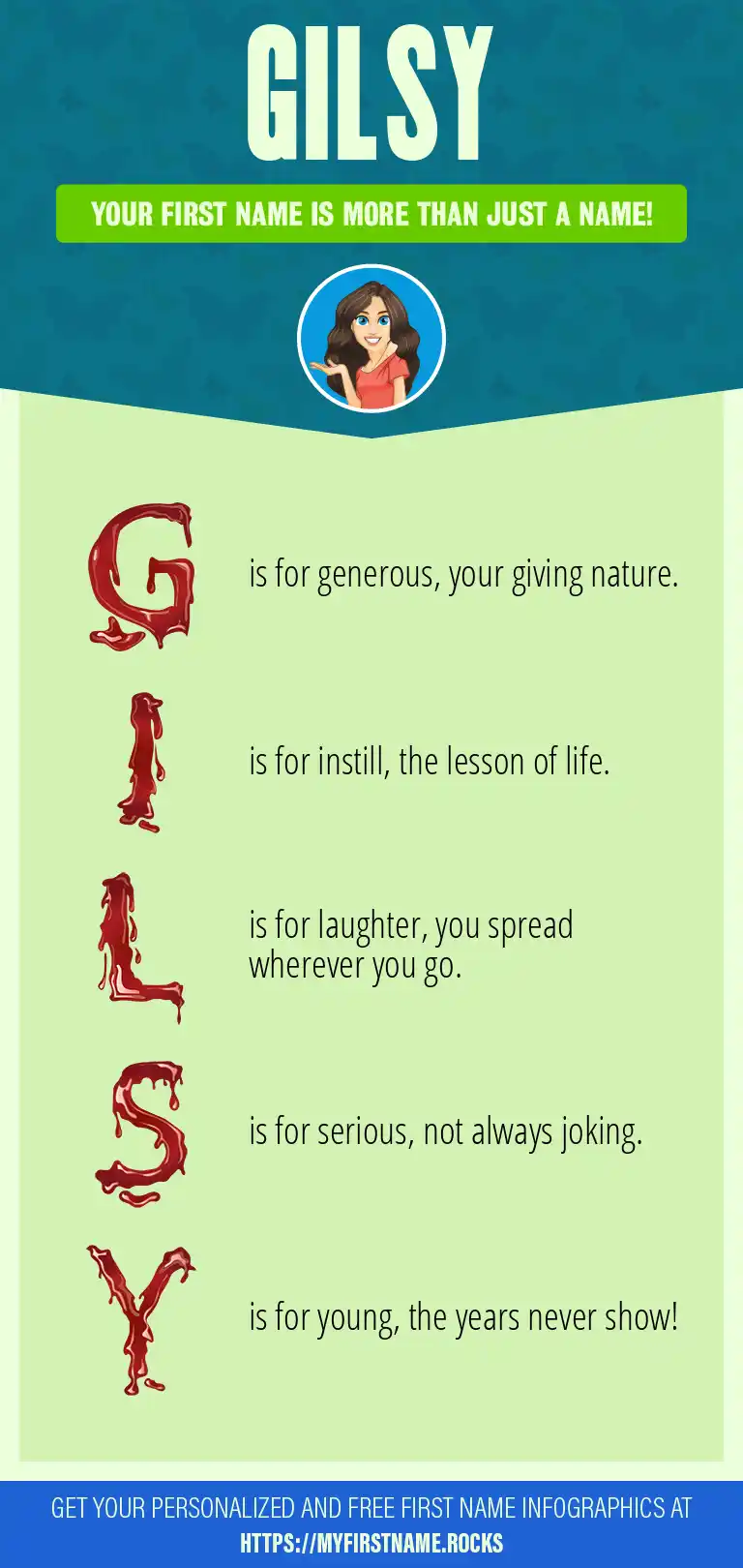 GILSY

YOUR FIRST NAME IS MORE THAN JUST A NAME!

G is for generous, your giving nature.

I is for instill, the lesson of life.

L is for laughter, you spread wherever you go.

S is for serious, not always joking.

Y is for young, the years never show!

GET YOUR PERSONALIZED AND FREE FIRST NAME INFOGRAPHICS AT HTTPS://MYFIRSTNAME.ROCKS