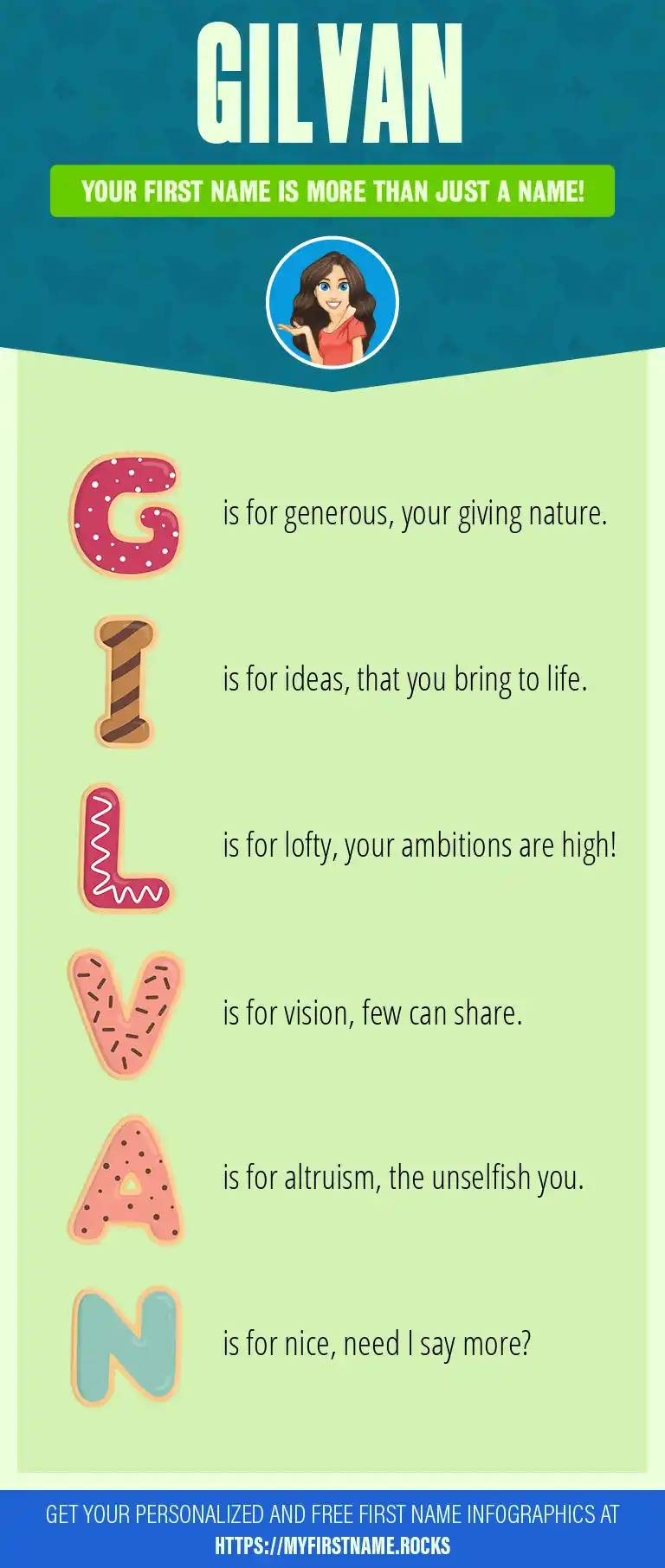 GILVAN

YOUR FIRST NAME IS MORE THAN JUST A NAME!

G is for generous, your giving nature.

I is for ideas, that you bring to life.

L is for lofty, your ambitions are high!

V is for vision, few can share.

A is for altruism, the unselfish you.

N is for nice, need I say more?

GET YOUR PERSONALIZED AND FREE FIRST NAME INFOGRAPHICS AT HTTPS://MYFIRSTNAME.ROCKS