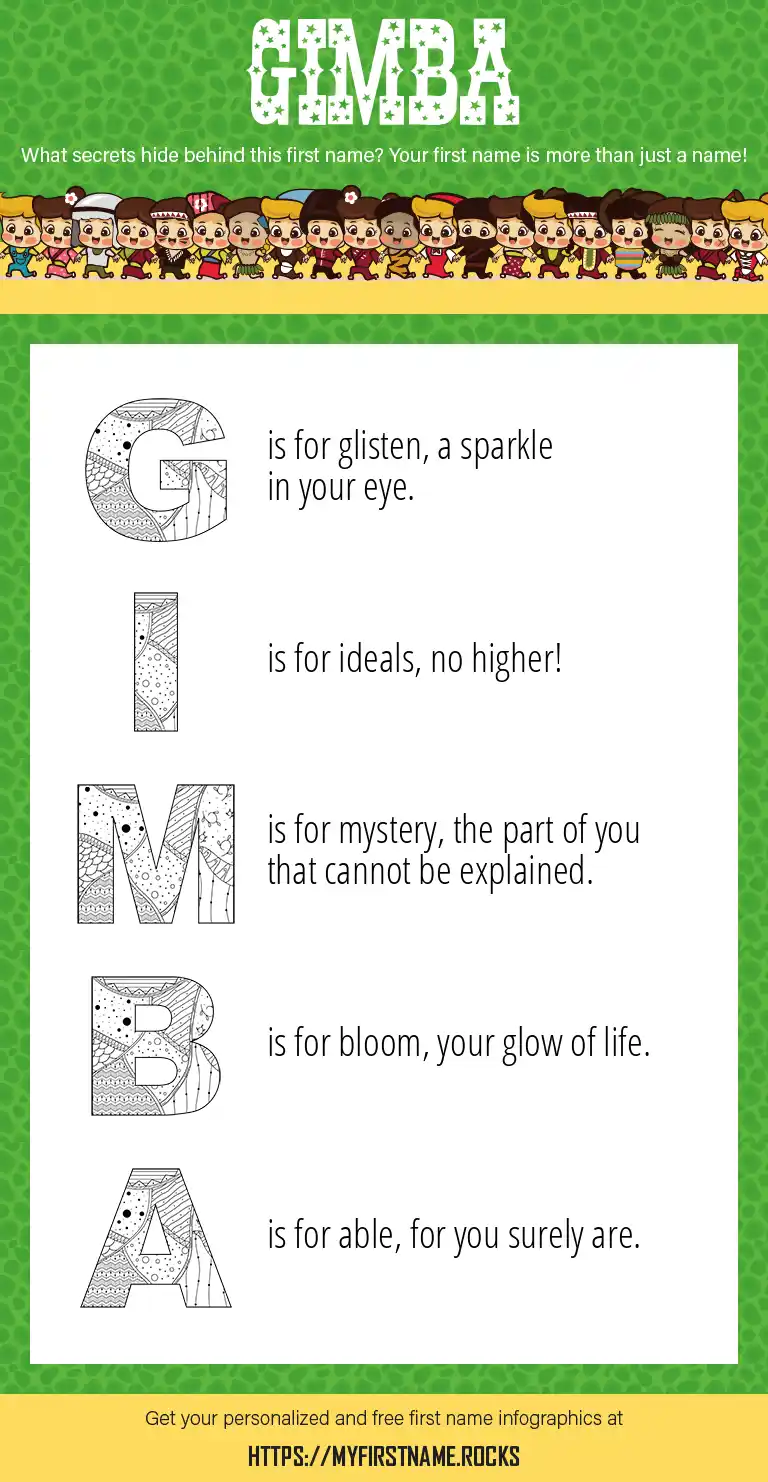 GIMBA

What secrets hide behind this first name? Your first name is more than just a name!

G is for glisten, a sparkle in your eye.

I is for ideals, no higher!

M is for mystery, the part of you that cannot be explained.

B is for bloom, your glow of life.

A is for able, for you surely are.

Get your personalized and free first name infographics at

HTTPS://MYFIRSTNAME.ROCKS