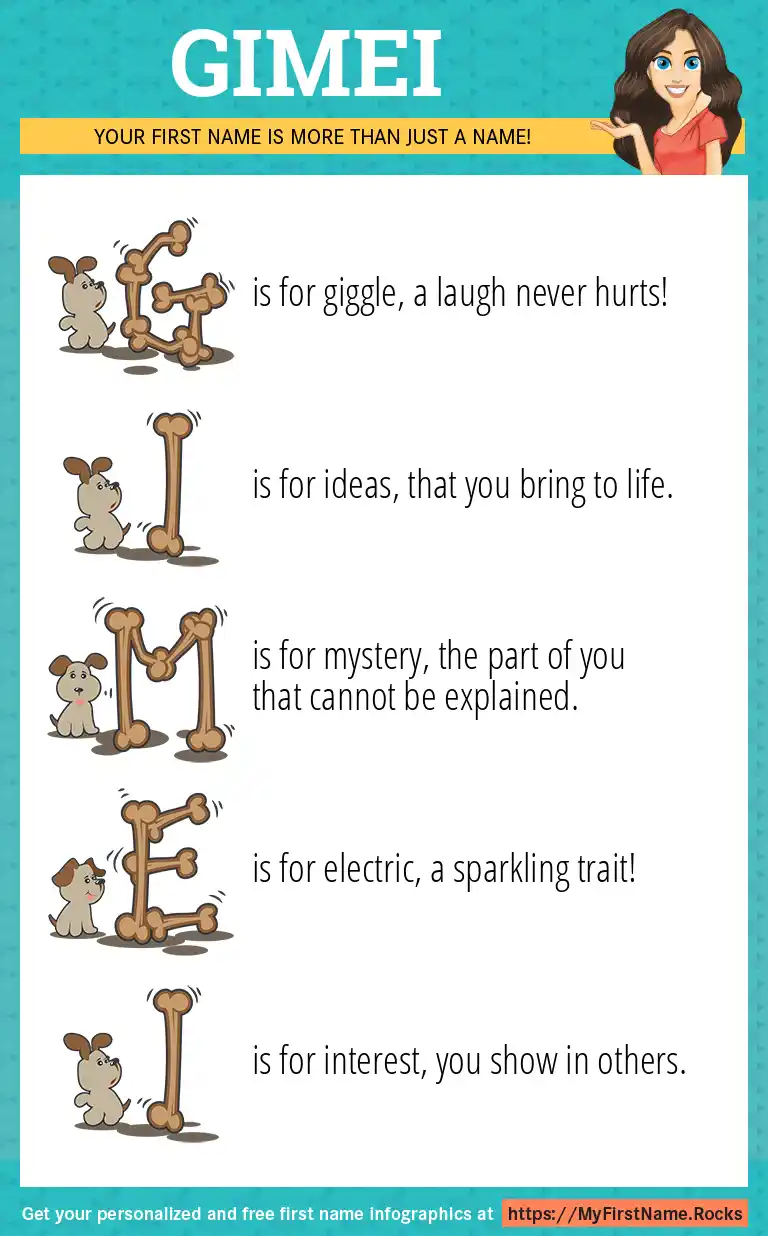 GIMEI

YOUR FIRST NAME IS MORE THAN JUST A NAME!

G is for giggle, a laugh never hurts!

I is for ideas, that you bring to life.

M is for mystery, the part of you that cannot be explained.

E is for electric, a sparkling trait!

I is for interest, you show in others.

Get your personalized and free first name infographics at https://MyFirstName.Rocks