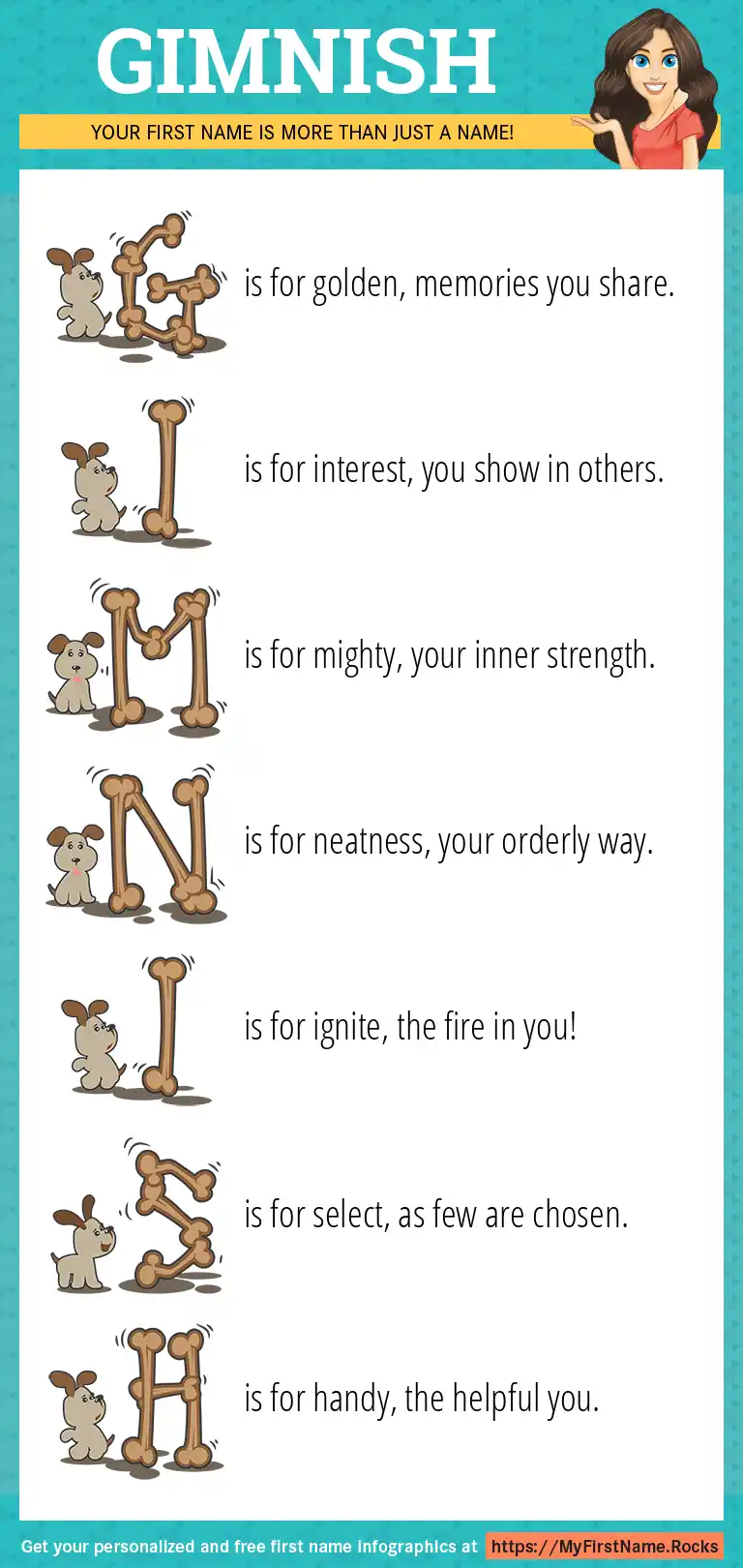 GIMNISH

YOUR FIRST NAME IS MORE THAN JUST A NAME!

G is for golden, memories you share.

I is for interest, you show in others.

M is for mighty, your inner strength.

N is for neatness, your orderly way.

I is for ignite, the fire in you!

S is for select, as few are chosen.

H is for handy, the helpful you.

Get your personalized and free first name infographics at https://MyFirstName.Rocks