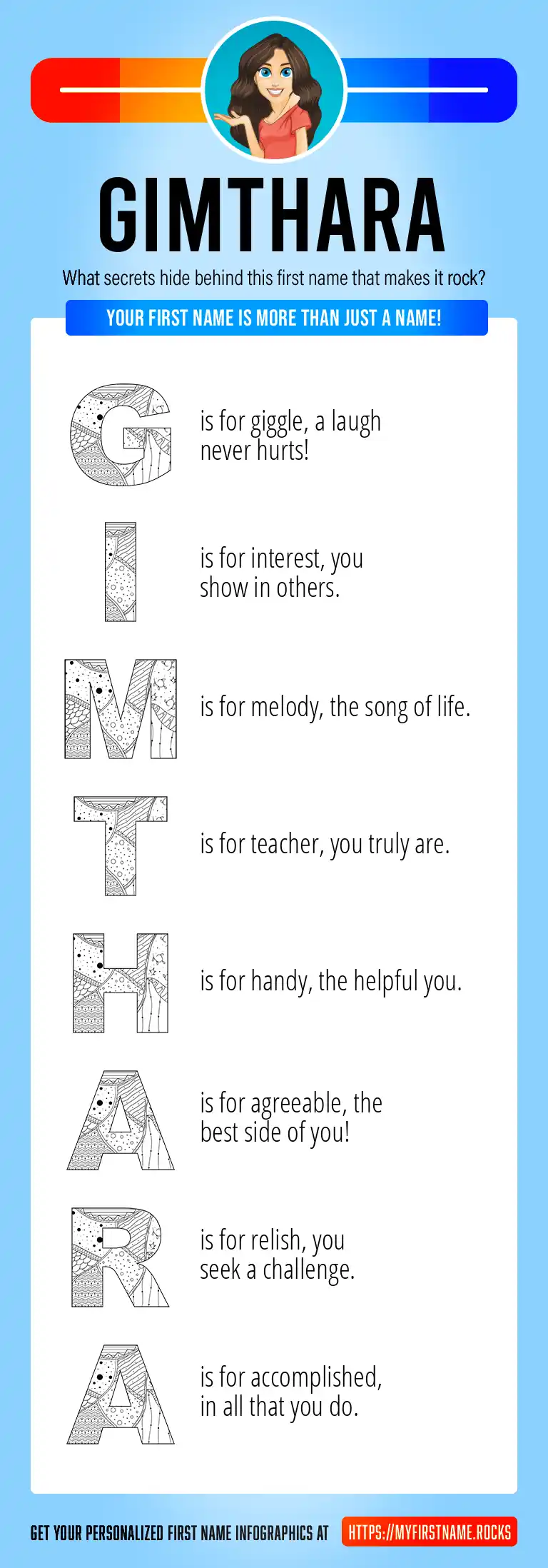 GIMTHARA

What secrets hide behind this first name that makes it rock?

YOUR FIRST NAME IS MORE THAN JUST A NAME!

G is for giggle, a laugh never hurts!

I is for interest, you show in others.

M is for melody, the song of life.

T is for teacher, you truly are.

H is for handy, the helpful you.

A is for agreeable, the best side of you!

R is for relish, you seek a challenge.

A is for accomplished, in all that you do.

GET YOUR PERSONALIZED FIRST NAME INFOGRAPHICS AT HTTPS://MYFIRSTNAME.ROCKS