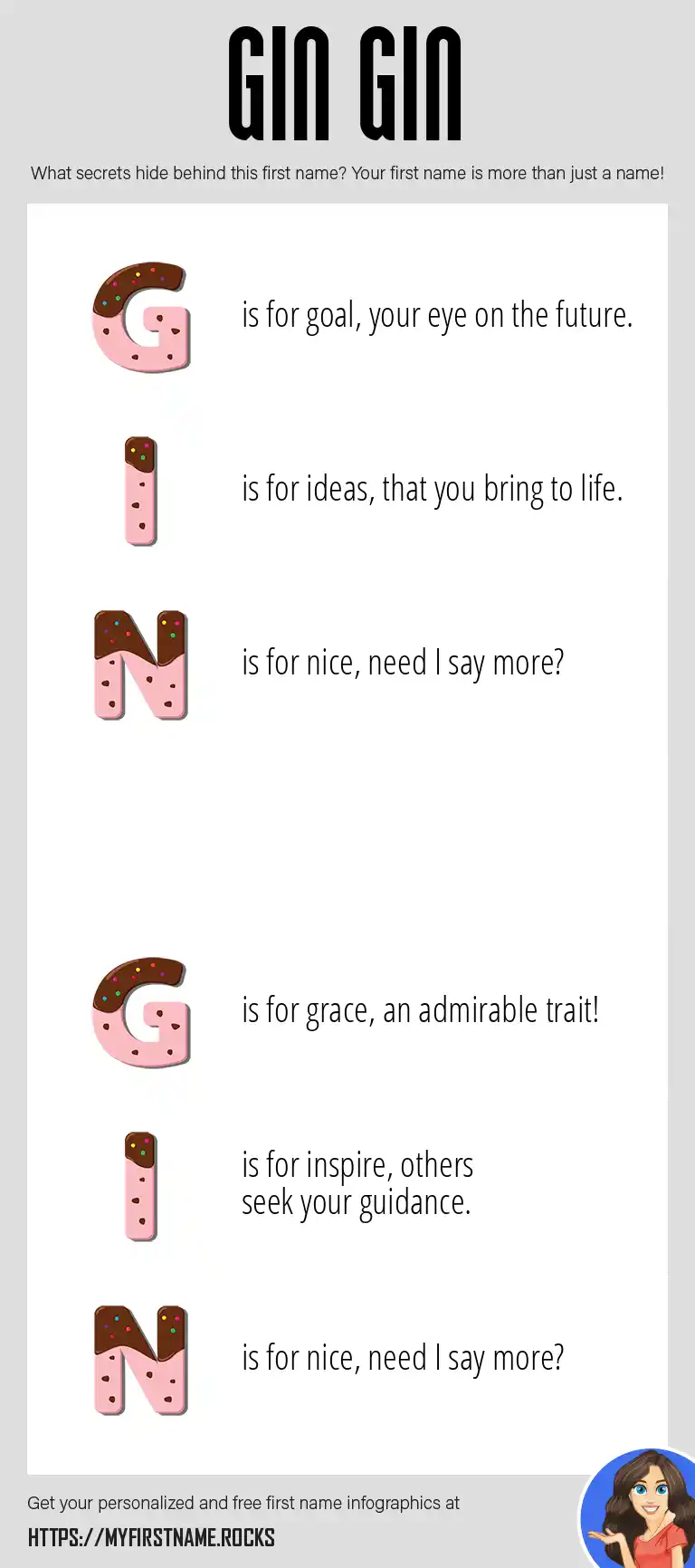 GIN GIN

What secrets hide behind this first name? Your first name is more than just a name!

G is for goal, your eye on the future.

I is for ideas, that you bring to life.

N is for nice, need I say more?

G is for grace, an admirable trait!

I is for inspire, others seek your guidance.

N is for nice, need I say more?

Get your personalized and free first name infographics at

HTTPS://MYFIRSTNAME.ROCKS