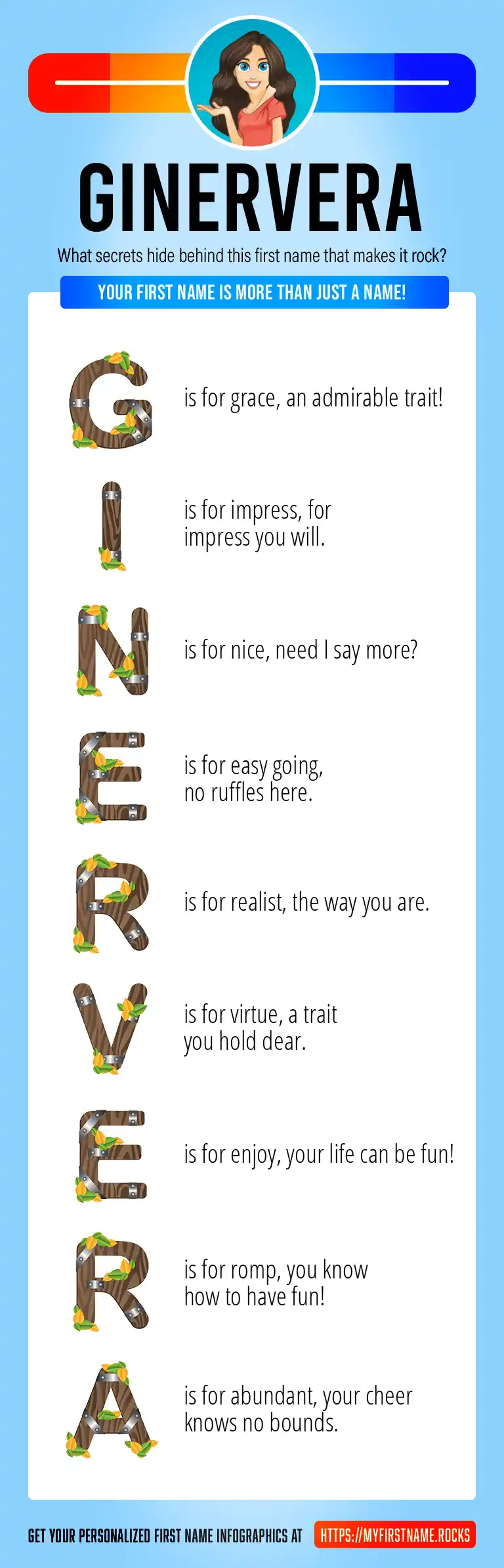 GINERVERA

What secrets hide behind this first name that makes it rock?

YOUR FIRST NAME IS MORE THAN JUST A NAME!

G is for grace, an admirable trait!

I is for impress, for impress you will.

N is for nice, need I say more?

E is for easy going, no ruffles here.

R is for realist, the way you are.

V is for virtue, a trait you hold dear.

E is for enjoy, your life can be fun!

R is for romp, you know how to have fun!

A is for abundant, your cheer knows no bounds.

GET YOUR PERSONALIZED FIRST NAME INFOGRAPHICS AT HTTPS://MYFIRSTNAME.ROCKS