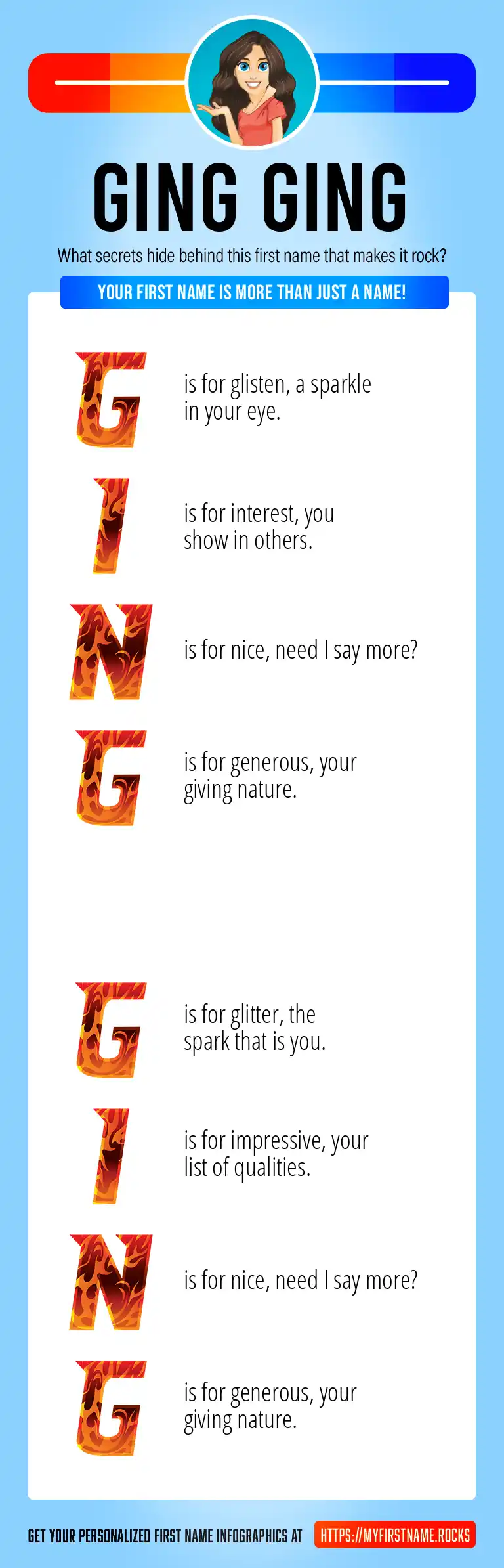 GING GING

What secrets hide behind this first name that makes it rock?

YOUR FIRST NAME IS MORE THAN JUST A NAME!

G is for glisten, a sparkle in your eye.

I is for interest, you show in others.

N is for nice, need I say more?

G is for generous, your giving nature.

G is for glitter, the spark that is you.

I is for impressive, your list of qualities.

N is for nice, need I say more?

G is for generous, your giving nature.

GET YOUR PERSONALIZED FIRST NAME INFOGRAPHICS AT HTTPS://MYFIRSTNAME.ROCKS