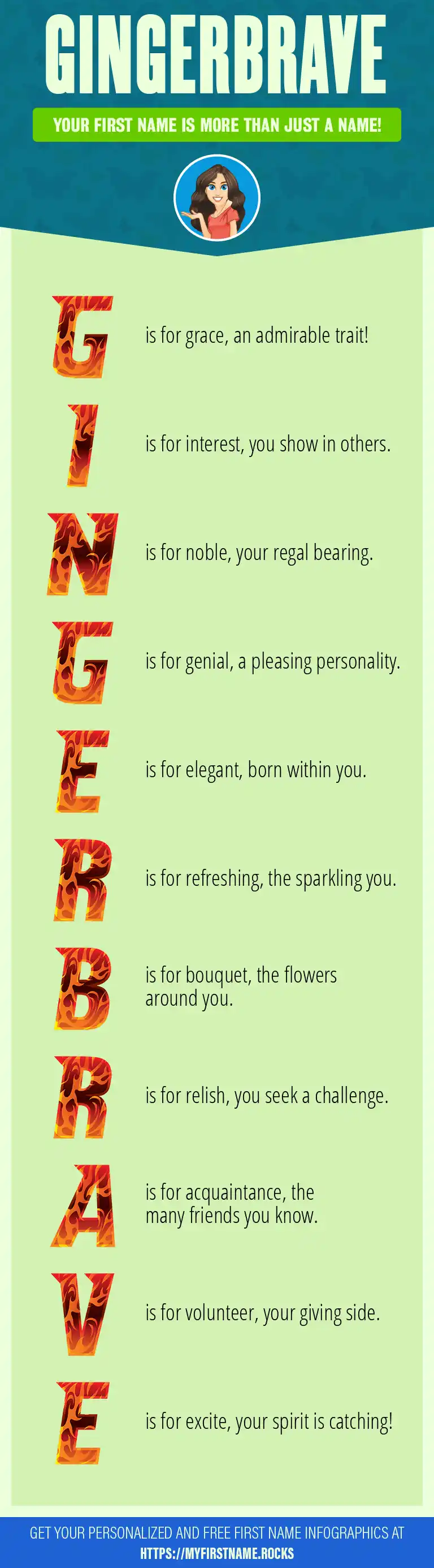 GINGERBRAVE

YOUR FIRST NAME IS MORE THAN JUST A NAME!

G is for grace, an admirable trait!

I is for interest, you show in others.

N is for noble, your regal bearing.

G is for genial, a pleasing personality.

E is for elegant, born within you.

R is for refreshing, the sparkling you.

B is for bouquet, the flowers around you.

R is for relish, you seek a challenge.

A is for acquaintance, the many friends you know.

V is for volunteer, your giving side.

E is for excite, your spirit is catching!

GET YOUR PERSONALIZED AND FREE FIRST NAME INFOGRAPHICS AT HTTPS://MYFIRSTNAME.ROCKS