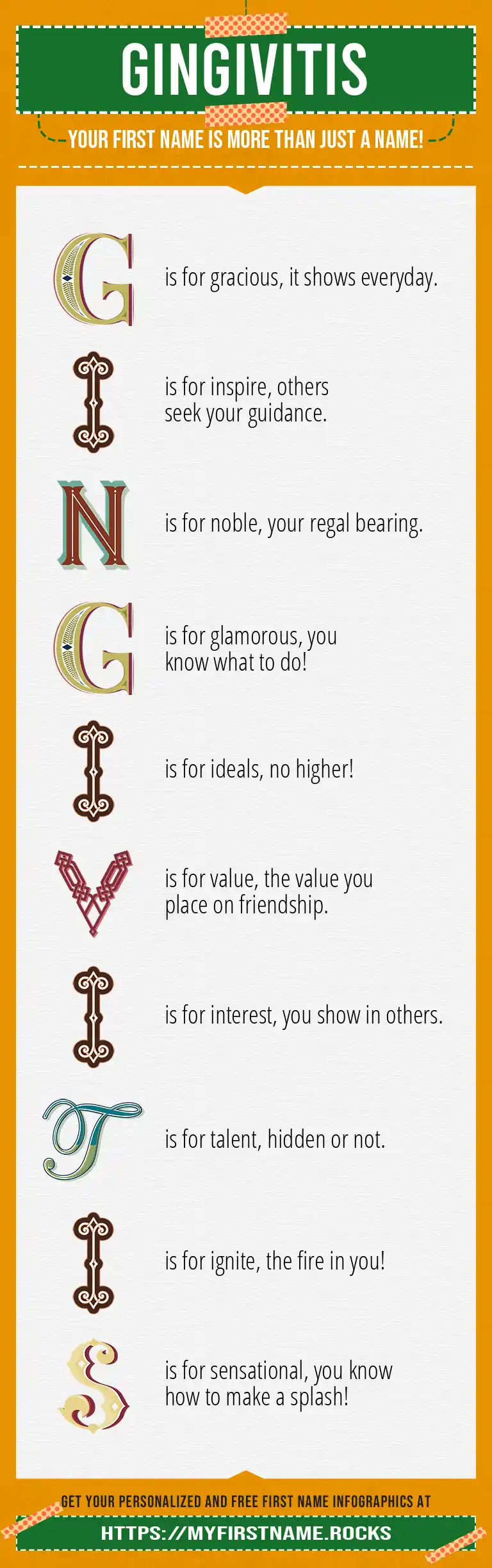 GINGIVITIS

YOUR FIRST NAME IS MORE THAN JUST A NAME!

G is for gracious, it shows everyday.

I is for inspire, others seek your guidance.

N is for noble, your regal bearing.

G is for glamorous, you know what to do!

I is for ideals, no higher!

V is for value, the value you place on friendship.

I is for interest, you show in others.

T is for talent, hidden or not.

I is for ignite, the fire in you!

S is for sensational, you know how to make a splash!

GET YOUR PERSONALIZED AND FREE FIRST NAME INFOGRAPHICS AT

HTTPS://MYFIRSTNAME.ROCKS