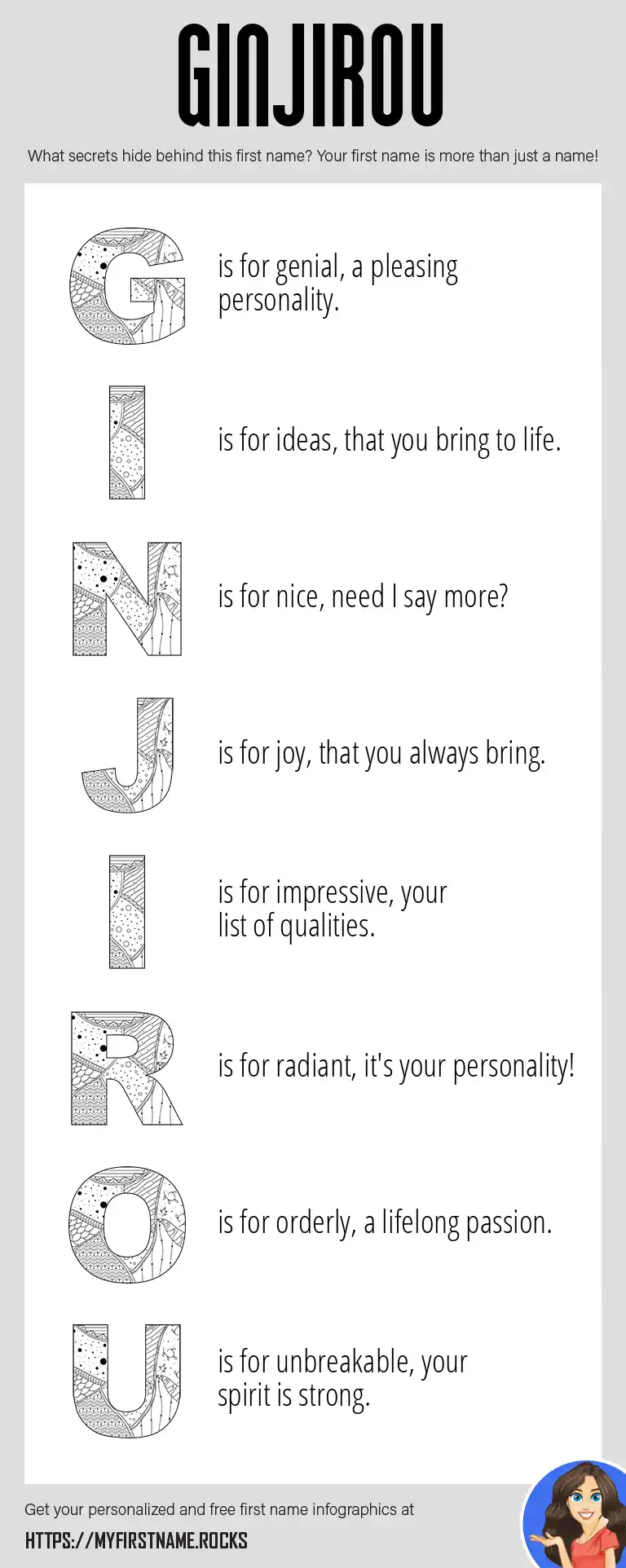 GINJIROU

What secrets hide behind this first name? Your first name is more than just a name!

G is for genial, a pleasing personality.

I is for ideas, that you bring to life.

N is for nice, need I say more?

J is for joy, that you always bring.

I is for impressive, your list of qualities.

R is for radiant, it's your personality!

O is for orderly, a lifelong passion.

U is for unbreakable, your spirit is strong.

Get your personalized and free first name infographics at
HTTPS://MYFIRSTNAME.ROCKS