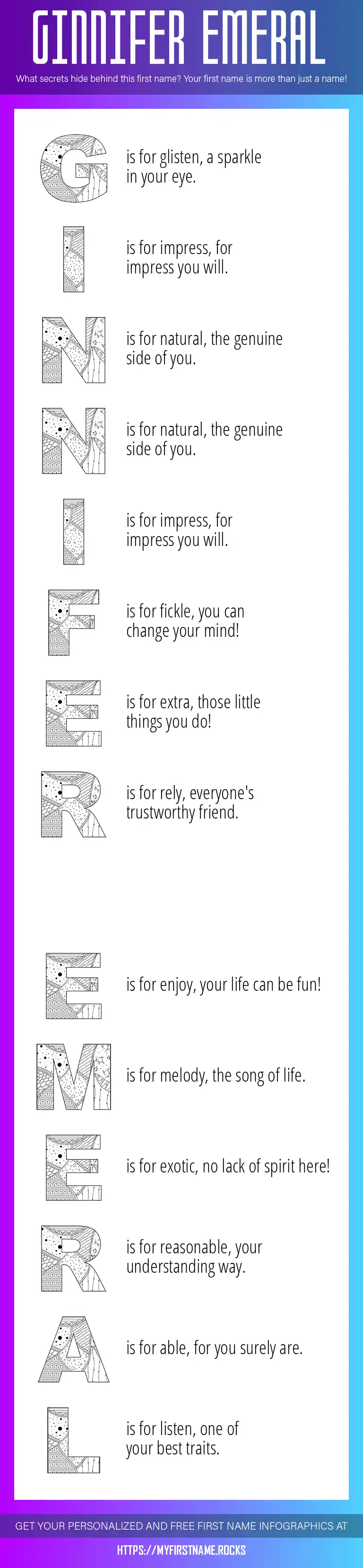 GINNIFER EMERAL
What secrets hide behind this first name? Your first name is more than just a name!

G is for glisten, a sparkle in your eye.

I is for impress, for impress you will.

N is for natural, the genuine side of you.

N is for natural, the genuine side of you.

I is for impress, for impress you will.

F is for fickle, you can change your mind!

E is for extra, those little things you do!

R is for rely, everyone's trustworthy friend.

E is for enjoy, your life can be fun!

M is for melody, the song of life.

E is for exotic, no lack of spirit here!

R is for reasonable, your understanding way.

A is for able, for you surely are.

L is for listen, one of your best traits.

GET YOUR PERSONALIZED AND FREE FIRST NAME INFOGRAPHICS AT
HTTPS://MYFIRSTNAME.ROCKS