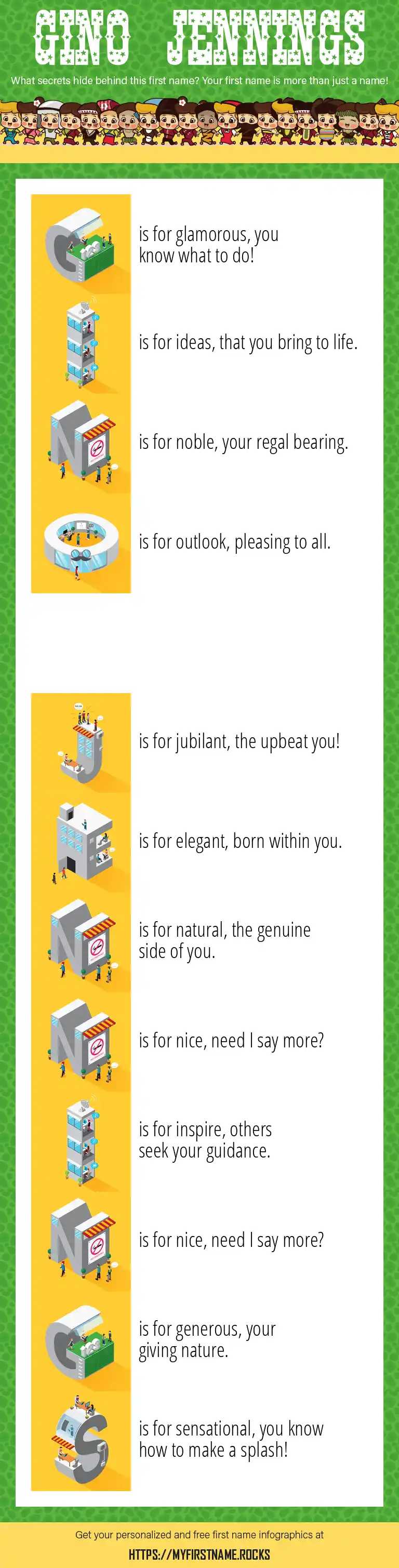 GINO JENNINGS

What secrets hide behind this first name? Your first name is more than just a name!

G is for glamorous, you know what to do!

I is for ideas, that you bring to life.

N is for noble, your regal bearing.

O is for outlook, pleasing to all.

J is for jubilant, the upbeat you!

E is for elegant, born within you.

N is for natural, the genuine side of you.

N is for nice, need I say more?

I is for inspire, others seek your guidance.

N is for nice, need I say more?

G is for generous, your giving nature.

S is for sensational, you know how to make a splash!

Get your personalized and free first name infographics at

HTTPS://MYFIRSTNAME.ROCKS