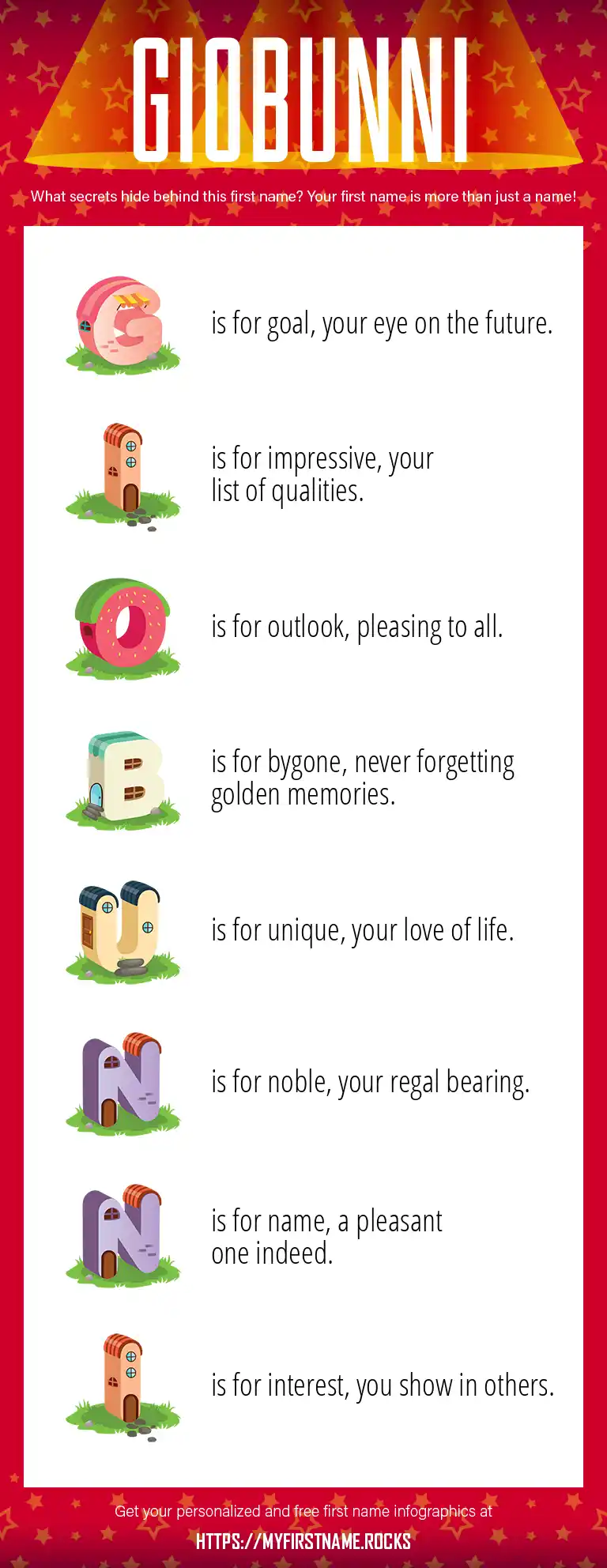 GIOBUNNI

What secrets hide behind this first name? Your first name is more than just a name!

G is for goal, your eye on the future.

I is for impressive, your list of qualities.

O is for outlook, pleasing to all.

B is for bygone, never forgetting golden memories.

U is for unique, your love of life.

N is for noble, your regal bearing.

N is for name, a pleasant one indeed.

I is for interest, you show in others.

Get your personalized and free first name infographics at
HTTPS://MYFIRSTNAME.ROCKS