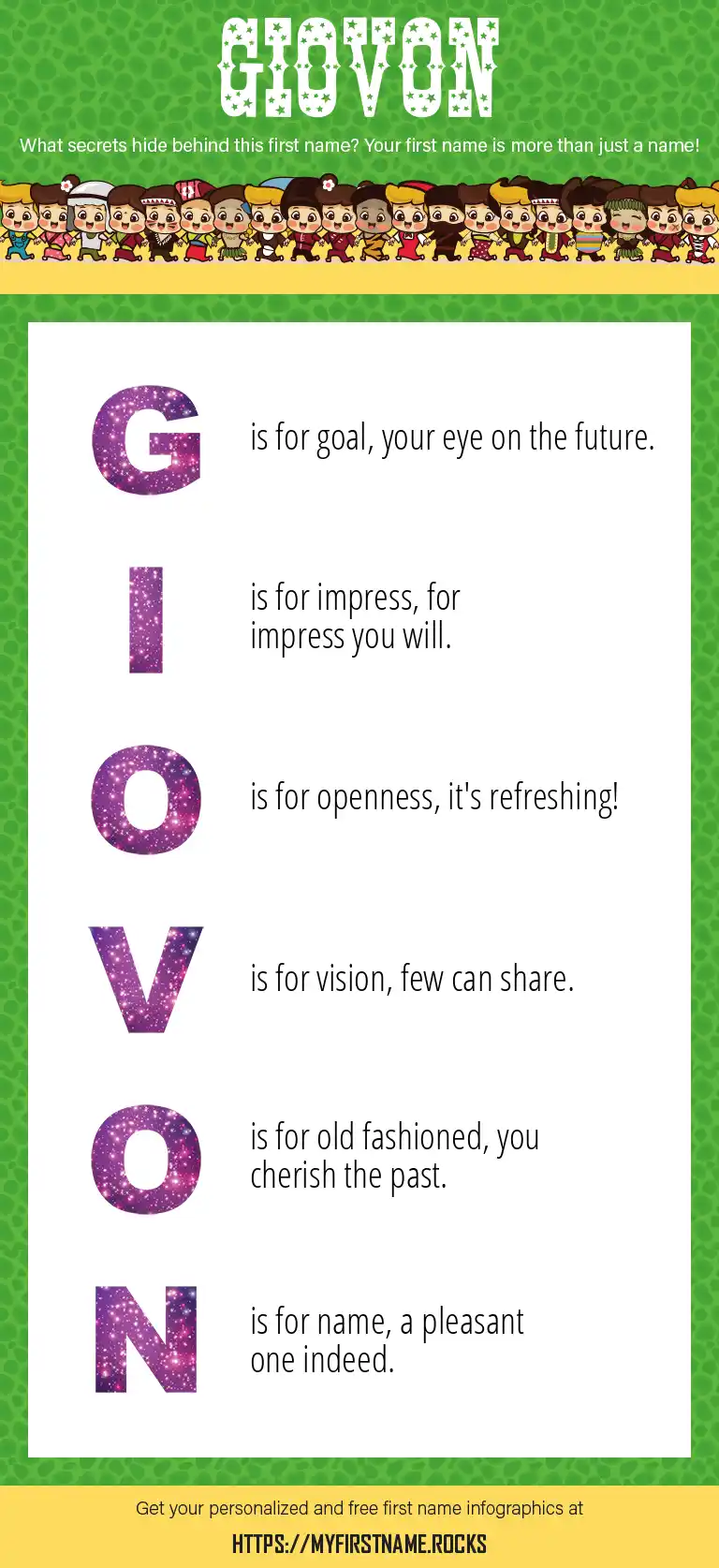 GIOVON

What secrets hide behind this first name? Your first name is more than just a name!

G is for goal, your eye on the future.

I is for impress, for impress you will.

O is for openness, it's refreshing!

V is for vision, few can share.

O is for old fashioned, you cherish the past.

N is for name, a pleasant one indeed.

Get your personalized and free first name infographics at

HTTPS://MYFIRSTNAME.ROCKS