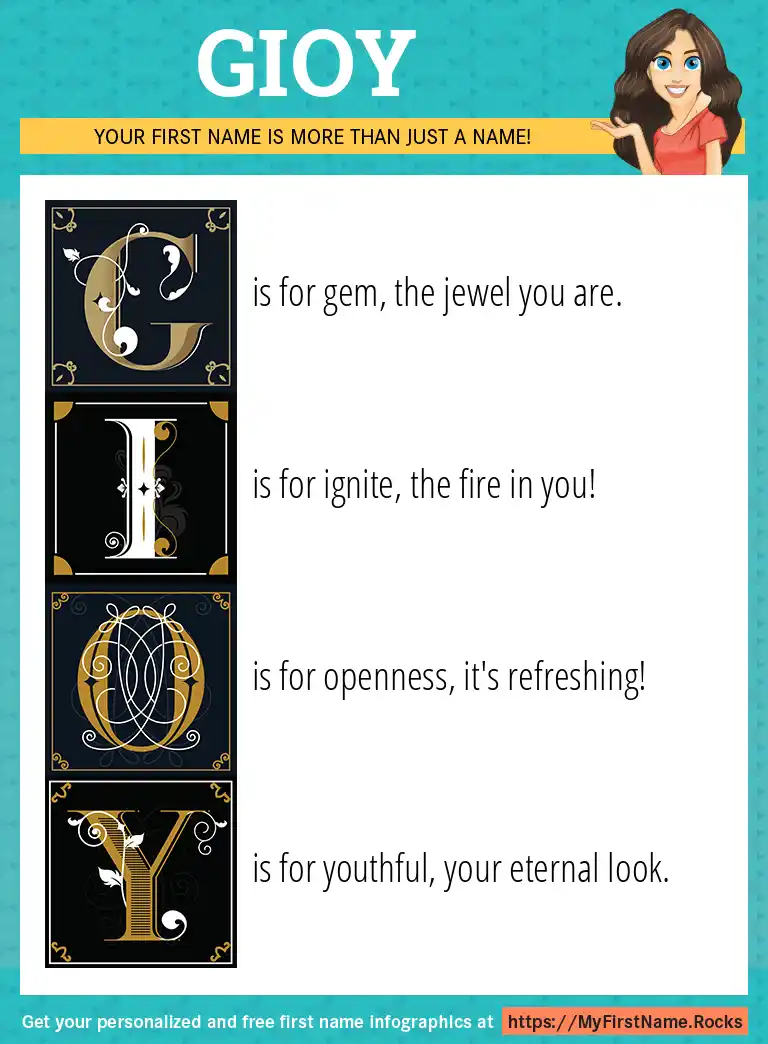 GIOY

YOUR FIRST NAME IS MORE THAN JUST A NAME!

G is for gem, the jewel you are.

I is for ignite, the fire in you!

O is for openness, it's refreshing!

Y is for youthful, your eternal look.

Get your personalized and free first name infographics at https://MyFirstName.Rocks