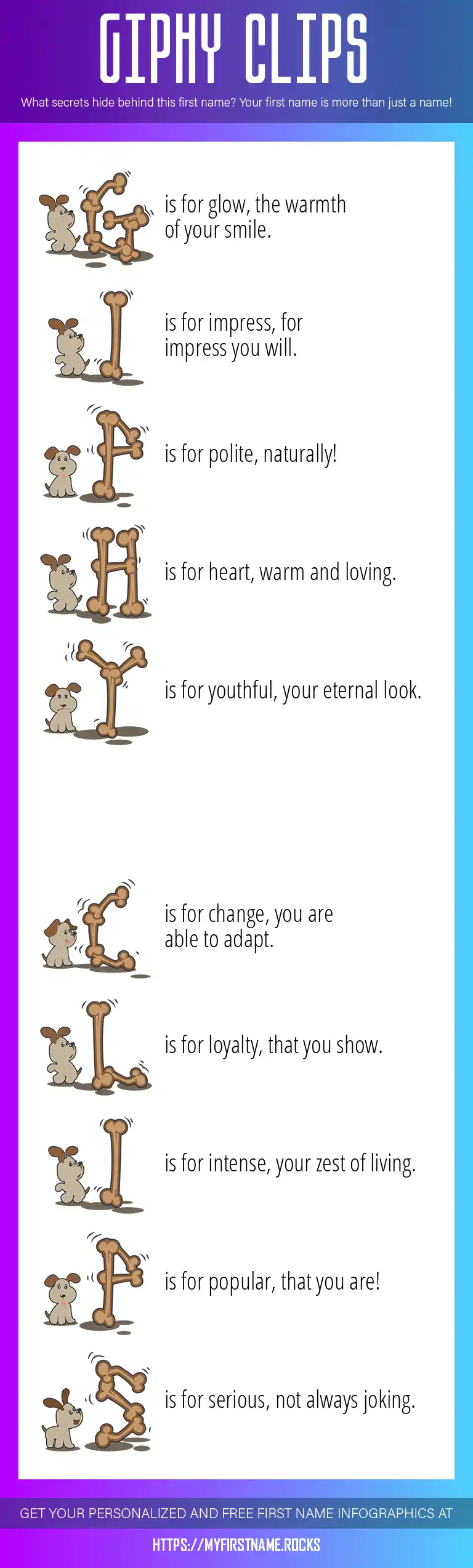 GIPHY CLIPS

What secrets hide behind this first name? Your first name is more than just a name!

G is for glow, the warmth of your smile.

I is for impress, for impress you will.

P is for polite, naturally!

H is for heart, warm and loving.

Y is for youthful, your eternal look.

C is for change, you are able to adapt.

L is for loyalty, that you show.

I is for intense, your zest of living.

P is for popular, that you are!

S is for serious, not always joking.

GET YOUR PERSONALIZED AND FREE FIRST NAME INFOGRAPHICS AT

HTTPS://MYFIRSTNAME.ROCKS