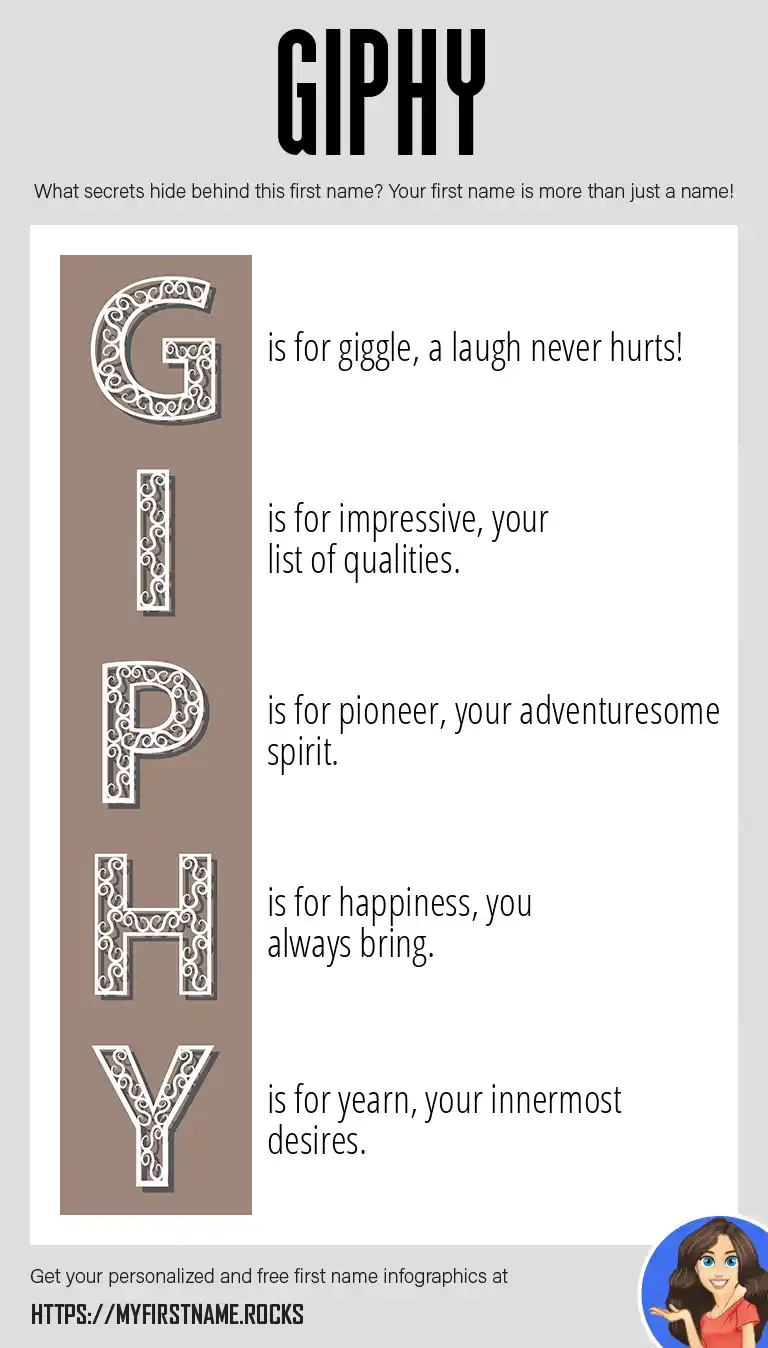 GIPHY

What secrets hide behind this first name? Your first name is more than just a name!

G is for giggle, a laugh never hurts!

I is for impressive, your list of qualities.

P is for pioneer, your adventuresome spirit.

H is for happiness, you always bring.

Y is for yearn, your innermost desires.

Get your personalized and free first name infographics at

HTTPS://MYFIRSTNAME.ROCKS