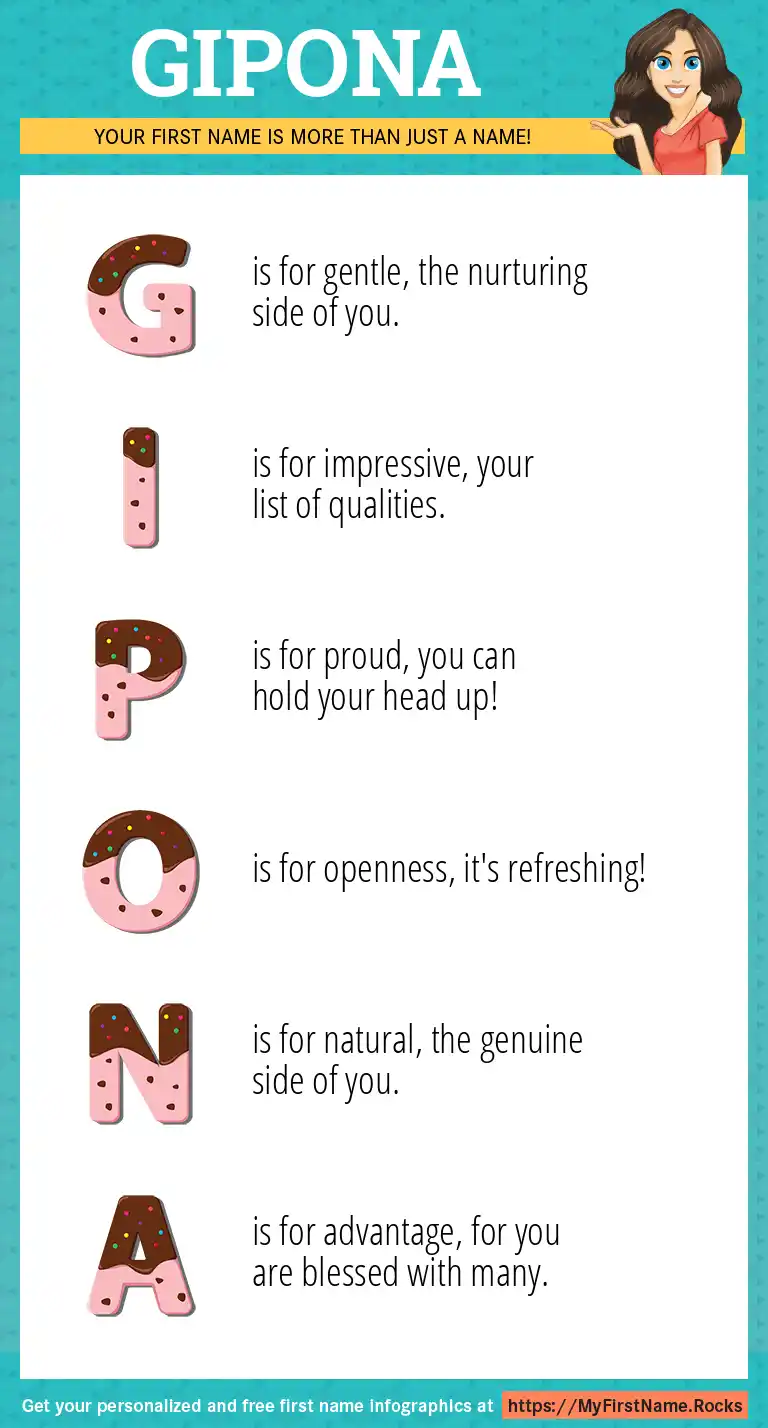 GIPONA

YOUR FIRST NAME IS MORE THAN JUST A NAME!

G is for gentle, the nurturing side of you.

I is for impressive, your list of qualities.

P is for proud, you can hold your head up!

O is for openness, it's refreshing!

N is for natural, the genuine side of you.

A is for advantage, for you are blessed with many.

Get your personalized and free first name infographics at https://MyFirstName.Rocks