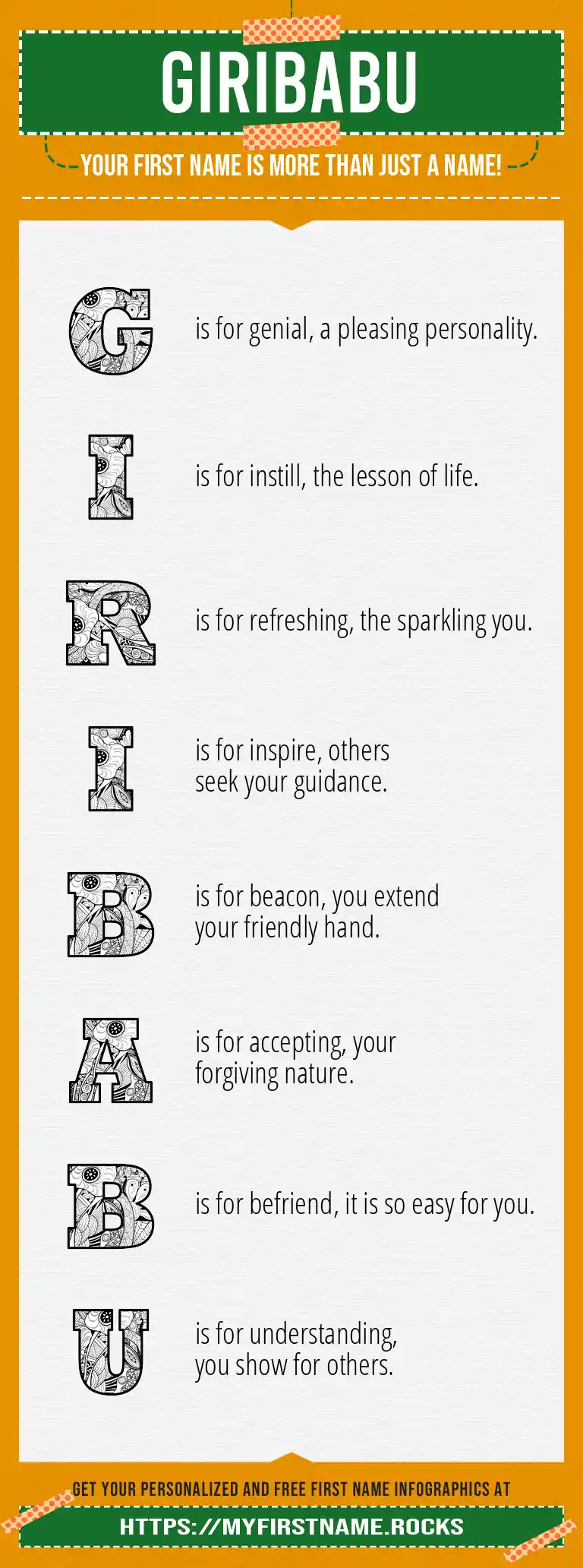 GIRIBABU

YOUR FIRST NAME IS MORE THAN JUST A NAME!

G is for genial, a pleasing personality.

I is for instill, the lesson of life.

R is for refreshing, the sparkling you.

I is for inspire, others seek your guidance.

B is for beacon, you extend your friendly hand.

A is for accepting, your forgiving nature.

B is for befriend, it is so easy for you.

U is for understanding, you show for others.

GET YOUR PERSONALIZED AND FREE FIRST NAME INFOGRAPHICS AT

HTTPS://MYFIRSTNAME.ROCKS