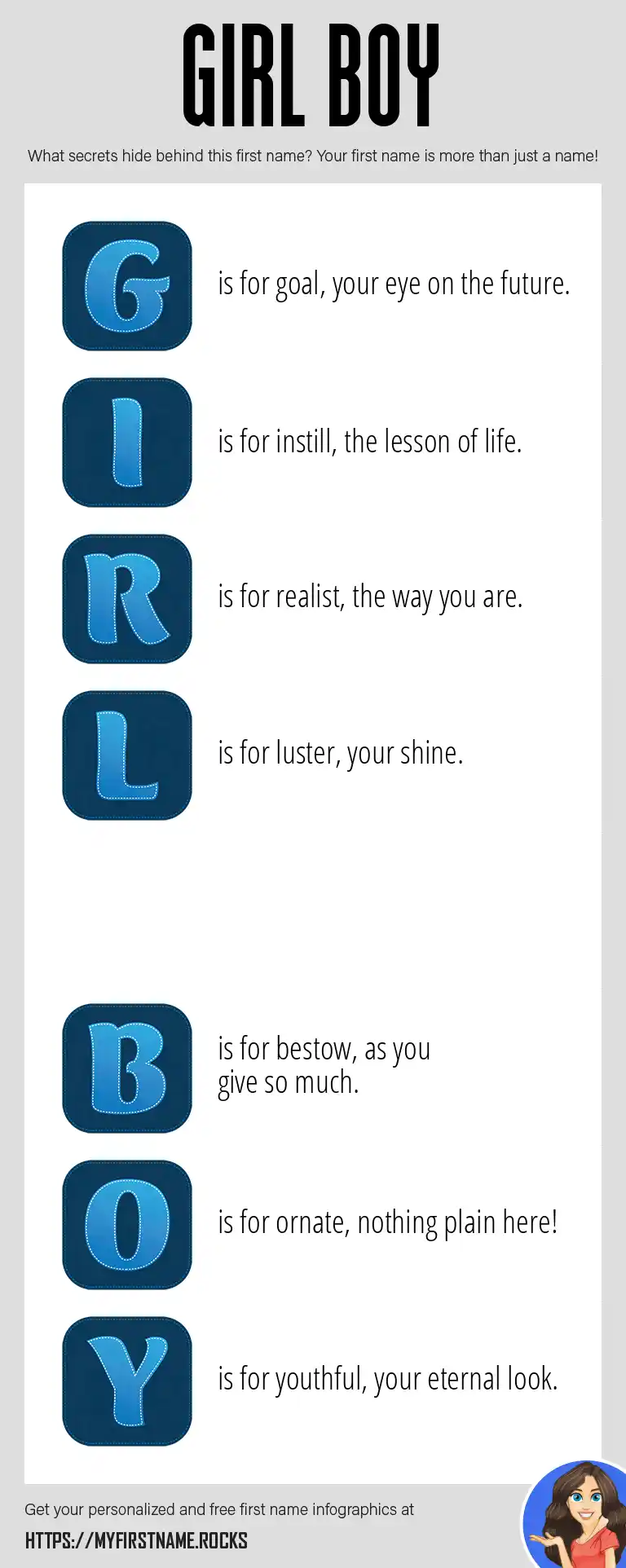 GIRL BOY

What secrets hide behind this first name? Your first name is more than just a name!

G is for goal, your eye on the future.

I is for instill, the lesson of life.

R is for realist, the way you are.

L is for luster, your shine.

B is for bestow, as you give so much.

O is for ornate, nothing plain here!

Y is for youthful, your eternal look.

Get your personalized and free first name infographics at

HTTPS://MYFIRSTNAME.ROCKS