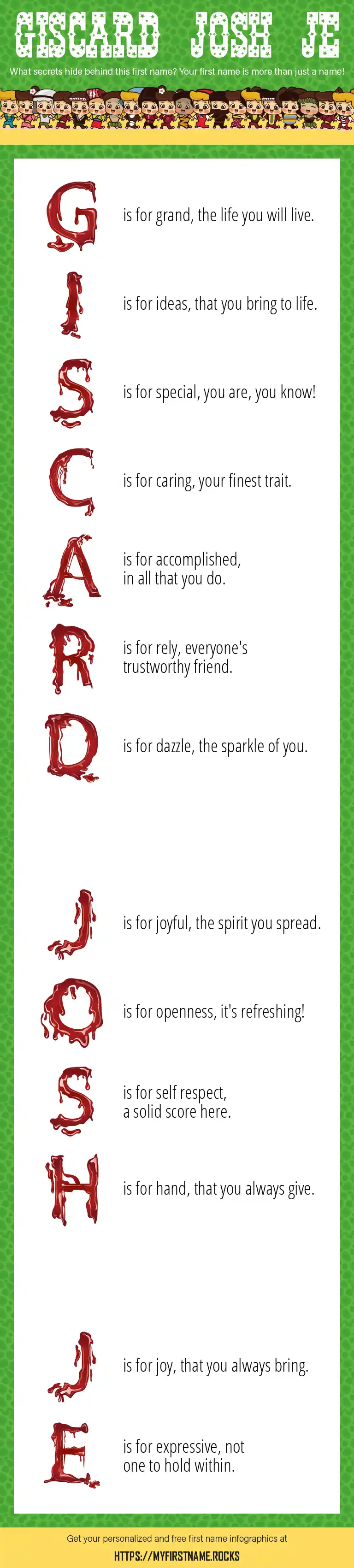 GISCARD JOSH JE

What secrets hide behind this first name? Your first name is more than just a name!

G is for grand, the life you will live.

I is for ideas, that you bring to life.

S is for special, you are, you know!

C is for caring, your finest trait.

A is for accomplished, in all that you do.

R is for rely, everyone's trustworthy friend.

D is for dazzle, the sparkle of you.

J is for joyful, the spirit you spread.

O is for openness, it's refreshing!

S is for self respect, a solid score here.

H is for hand, that you always give.

J is for joy, that you always bring.

E is for expressive, not one to hold within.

Get your personalized and free first name infographics at

HTTPS://MYFIRSTNAME.ROCKS