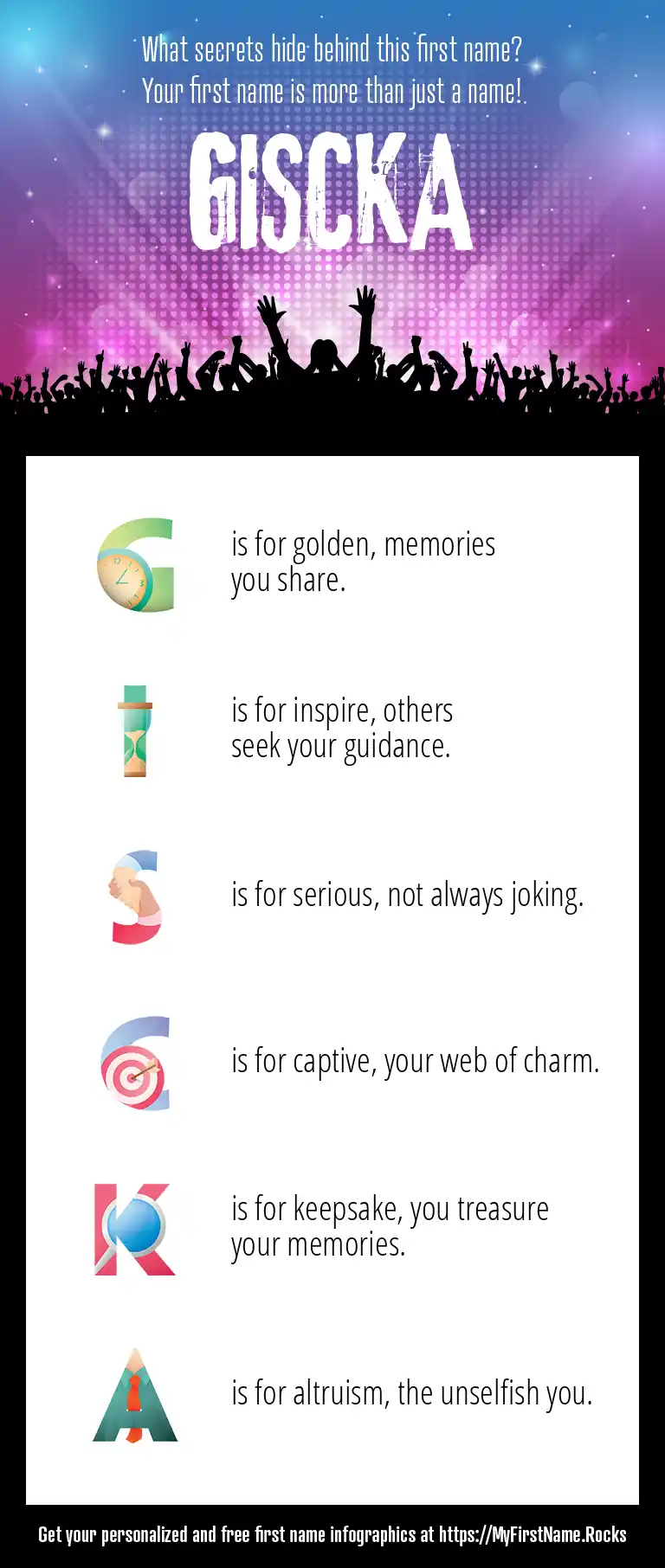 What secrets hide behind this first name?
Your first name is more than just a name!

GISCKA

G is for golden, memories you share.

I is for inspire, others seek your guidance.

S is for serious, not always joking.

C is for captive, your web of charm.

K is for keepsake, you treasure your memories.

A is for altruism, the unselfish you.

Get your personalized and free first name infographics at https://MyFirstName.Rocks