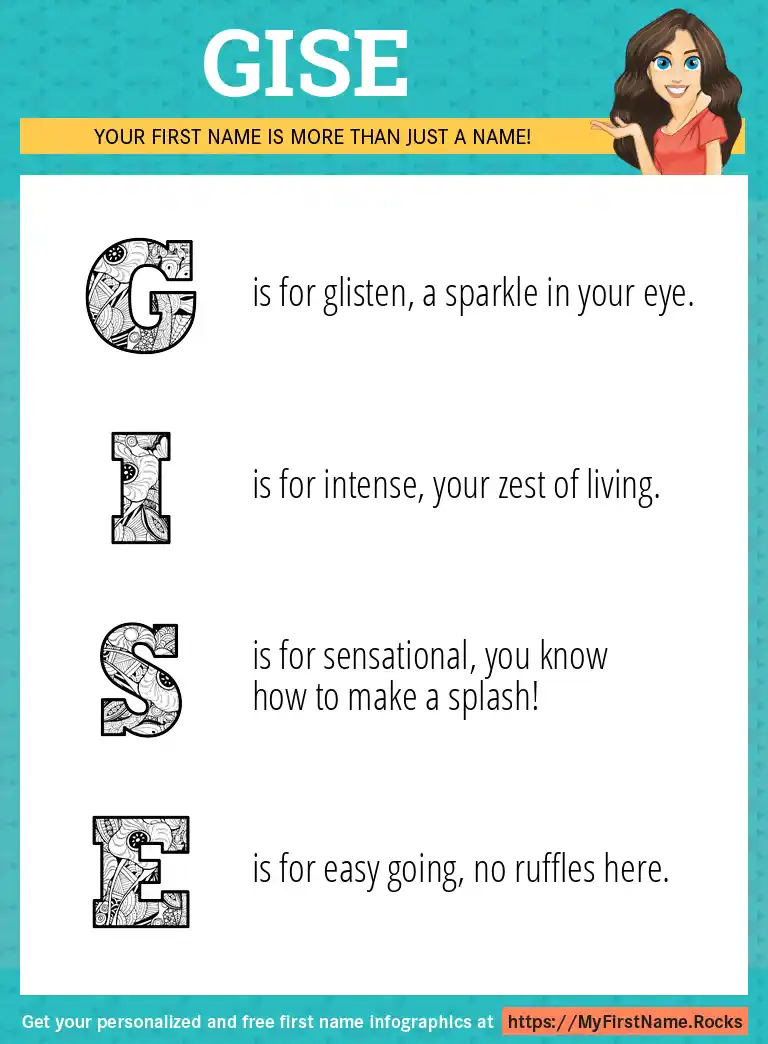 GISE

YOUR FIRST NAME IS MORE THAN JUST A NAME!

G is for glisten, a sparkle in your eye.

I is for intense, your zest of living.

S is for sensational, you know how to make a splash!

E is for easy going, no ruffles here.

Get your personalized and free first name infographics at https://MyFirstName.Rocks