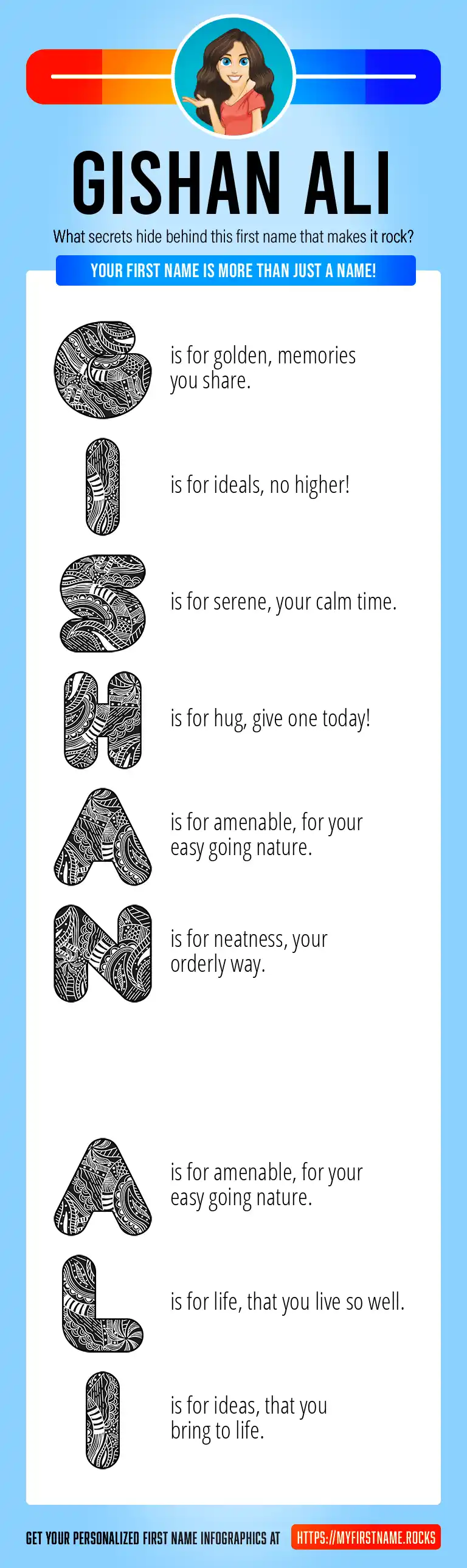 GISHAN ALI

What secrets hide behind this first name that makes it rock?

YOUR FIRST NAME IS MORE THAN JUST A NAME!

G is for golden, memories you share.

I is for ideals, no higher!

S is for serene, your calm time.

H is for hug, give one today!

A is for amenable, for your easy going nature.

N is for neatness, your orderly way.

A is for amenable, for your easy going nature.

L is for life, that you live so well.

I is for ideas, that you bring to life.

GET YOUR PERSONALIZED FIRST NAME INFOGRAPHICS AT HTTPS://MYFIRSTNAME.ROCKS