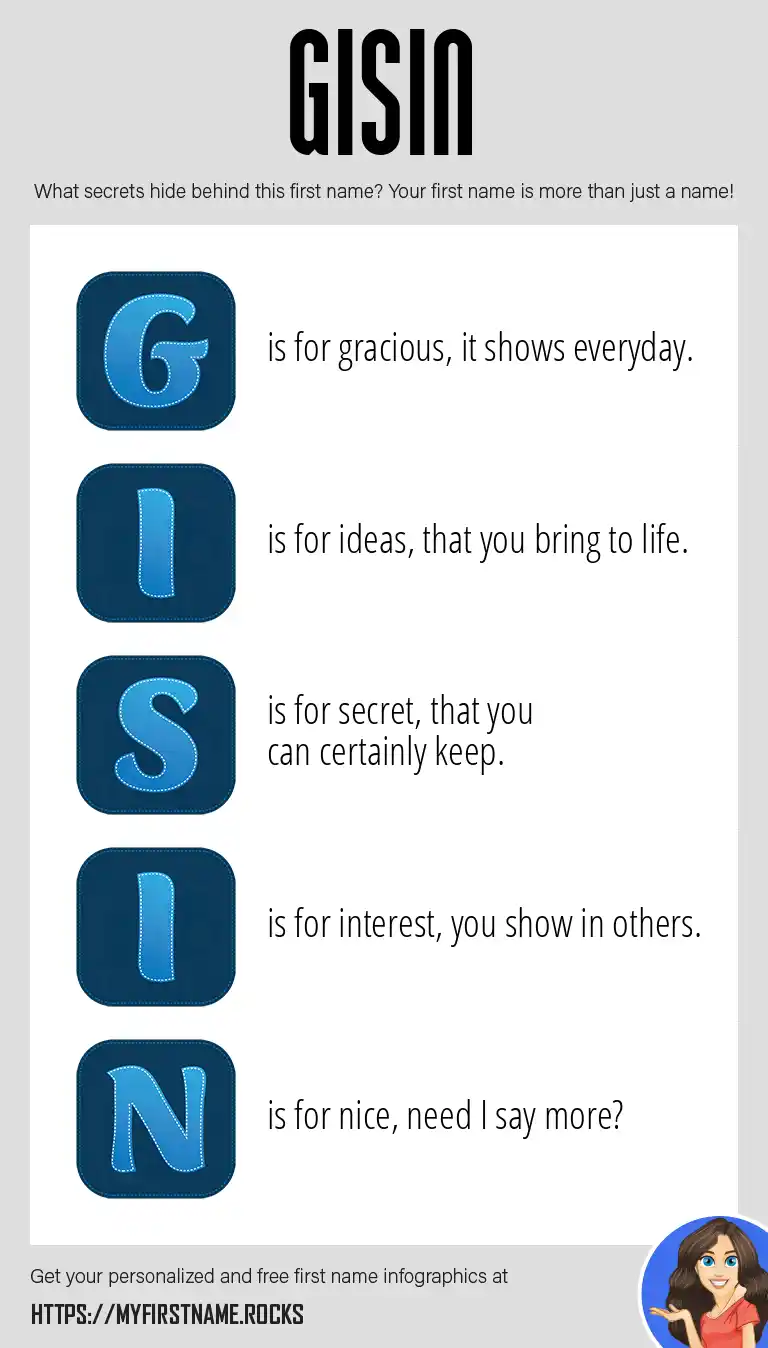 GISIN

What secrets hide behind this first name? Your first name is more than just a name!

G is for gracious, it shows everyday.

I is for ideas, that you bring to life.

S is for secret, that you can certainly keep.

I is for interest, you show in others.

N is for nice, need I say more?

Get your personalized and free first name infographics at

HTTPS://MYFIRSTNAME.ROCKS