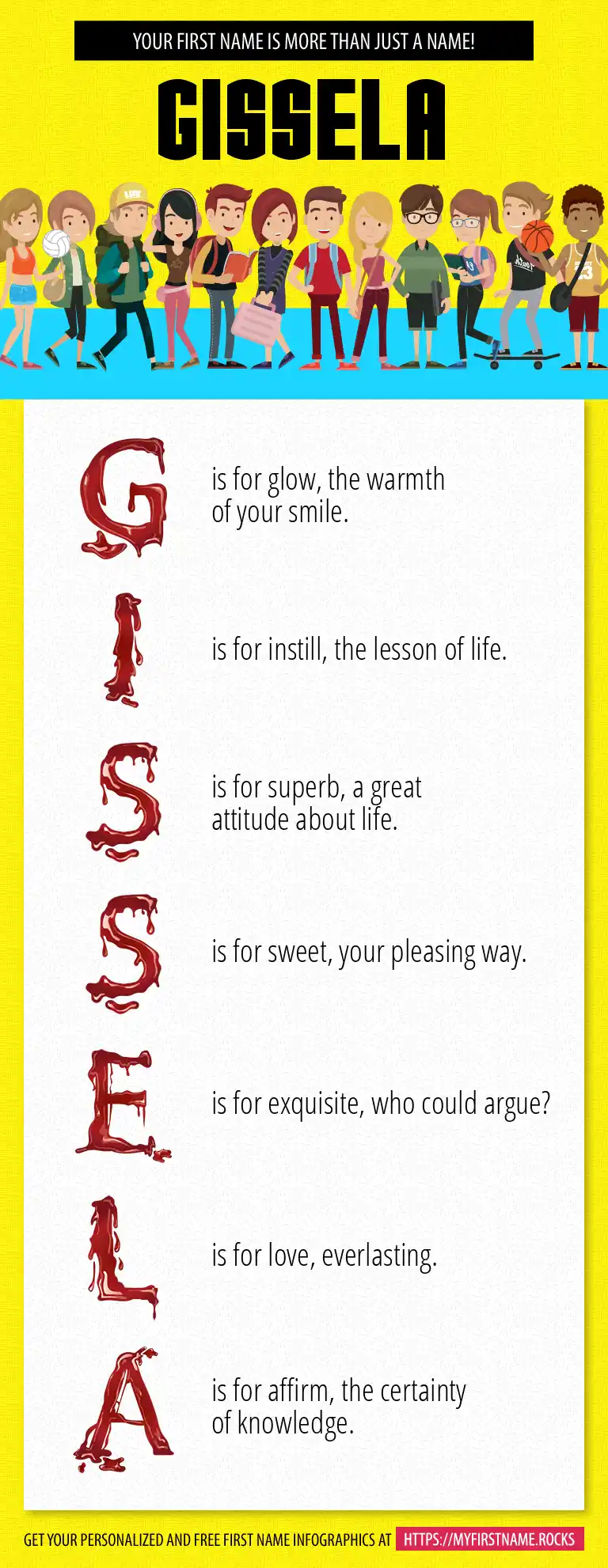 YOUR FIRST NAME IS MORE THAN JUST A NAME!

GISSELA

G is for glow, the warmth of your smile.

I is for instill, the lesson of life.

S is for superb, a great attitude about life.

S is for sweet, your pleasing way.

E is for exquisite, who could argue?

L is for love, everlasting.

A is for affirm, the certainty of knowledge.

GET YOUR PERSONALIZED AND FREE FIRST NAME INFOGRAPHICS AT HTTPS://MYFIRSTNAME.ROCKS