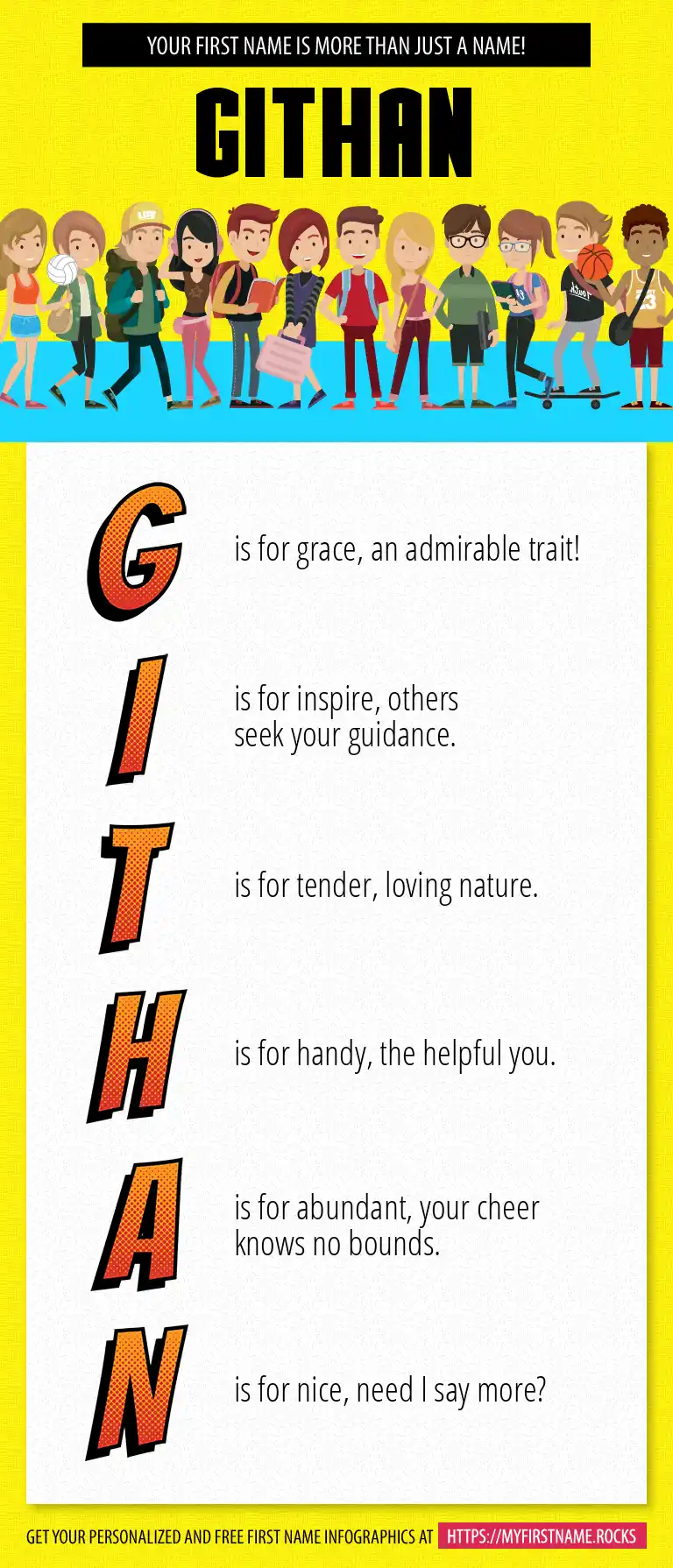 YOUR FIRST NAME IS MORE THAN JUST A NAME!

GITHAN

G is for grace, an admirable trait!

I is for inspire, others seek your guidance.

T is for tender, loving nature.

H is for handy, the helpful you.

A is for abundant, your cheer knows no bounds.

N is for nice, need I say more?

GET YOUR PERSONALIZED AND FREE FIRST NAME INFOGRAPHICS AT HTTPS://MYFIRSTNAME.ROCKS