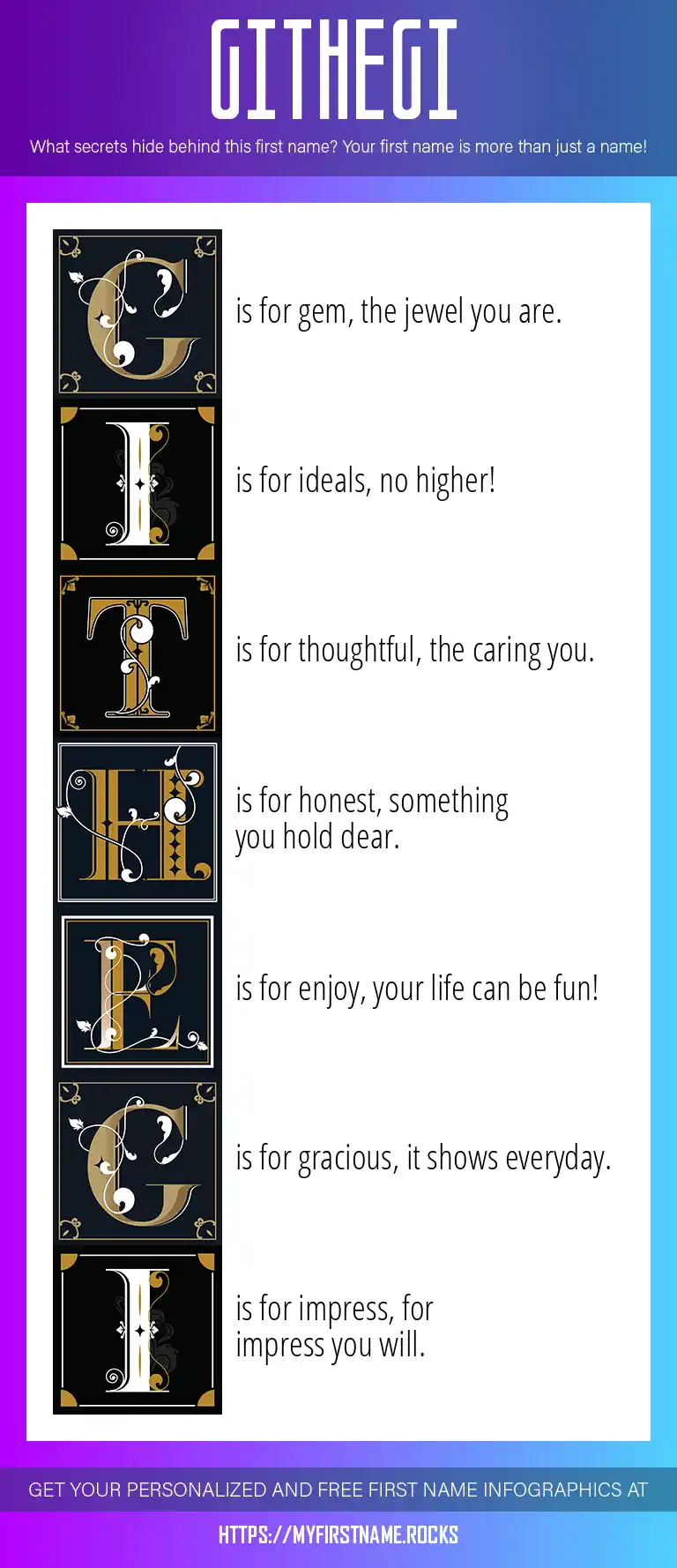 GITHEGI

What secrets hide behind this first name? Your first name is more than just a name!

G is for gem, the jewel you are.

I is for ideals, no higher!

T is for thoughtful, the caring you.

H is for honest, something you hold dear.

E is for enjoy, your life can be fun!

G is for gracious, it shows everyday.

I is for impress, for impress you will.

GET YOUR PERSONALIZED AND FREE FIRST NAME INFOGRAPHICS AT

HTTPS://MYFIRSTNAME.ROCKS