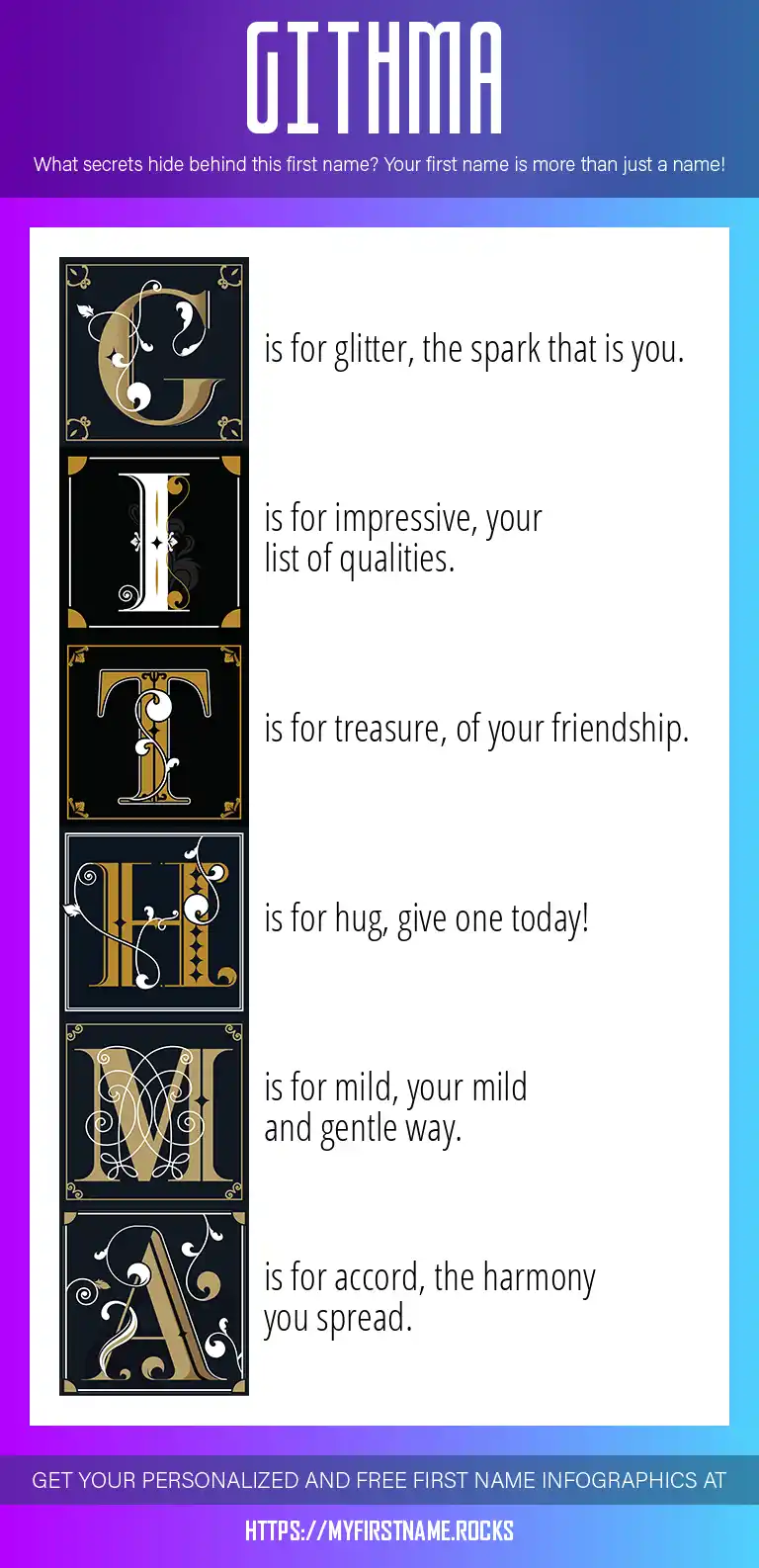 GITHMA

What secrets hide behind this first name? Your first name is more than just a name!

G is for glitter, the spark that is you.

I is for impressive, your list of qualities.

T is for treasure, of your friendship.

H is for hug, give one today!

M is for mild, your mild and gentle way.

A is for accord, the harmony you spread.

GET YOUR PERSONALIZED AND FREE FIRST NAME INFOGRAPHICS AT

HTTPS://MYFIRSTNAME.ROCKS