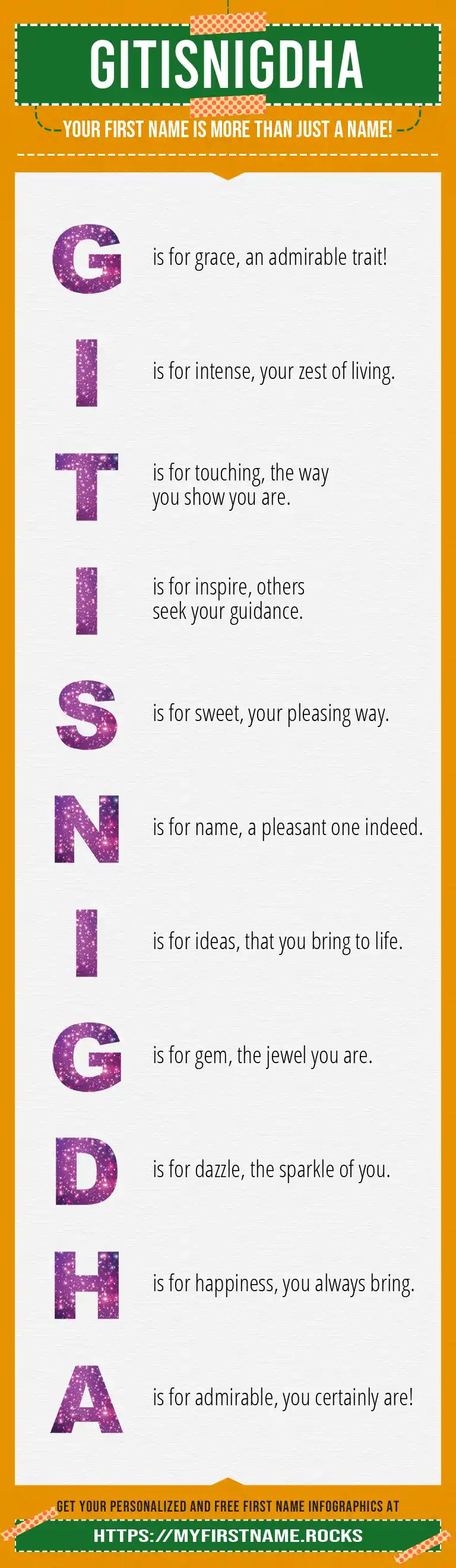 GITISNIGDHA

YOUR FIRST NAME IS MORE THAN JUST A NAME!

G is for grace, an admirable trait!

I is for intense, your zest of living.

T is for touching, the way you show you are.

I is for inspire, others seek your guidance.

S is for sweet, your pleasing way.

N is for name, a pleasant one indeed.

I is for ideas, that you bring to life.

G is for gem, the jewel you are.

D is for dazzle, the sparkle of you.

H is for happiness, you always bring.

A is for admirable, you certainly are!

GET YOUR PERSONALIZED AND FREE FIRST NAME INFOGRAPHICS AT

HTTPS://MYFIRSTNAME.ROCKS