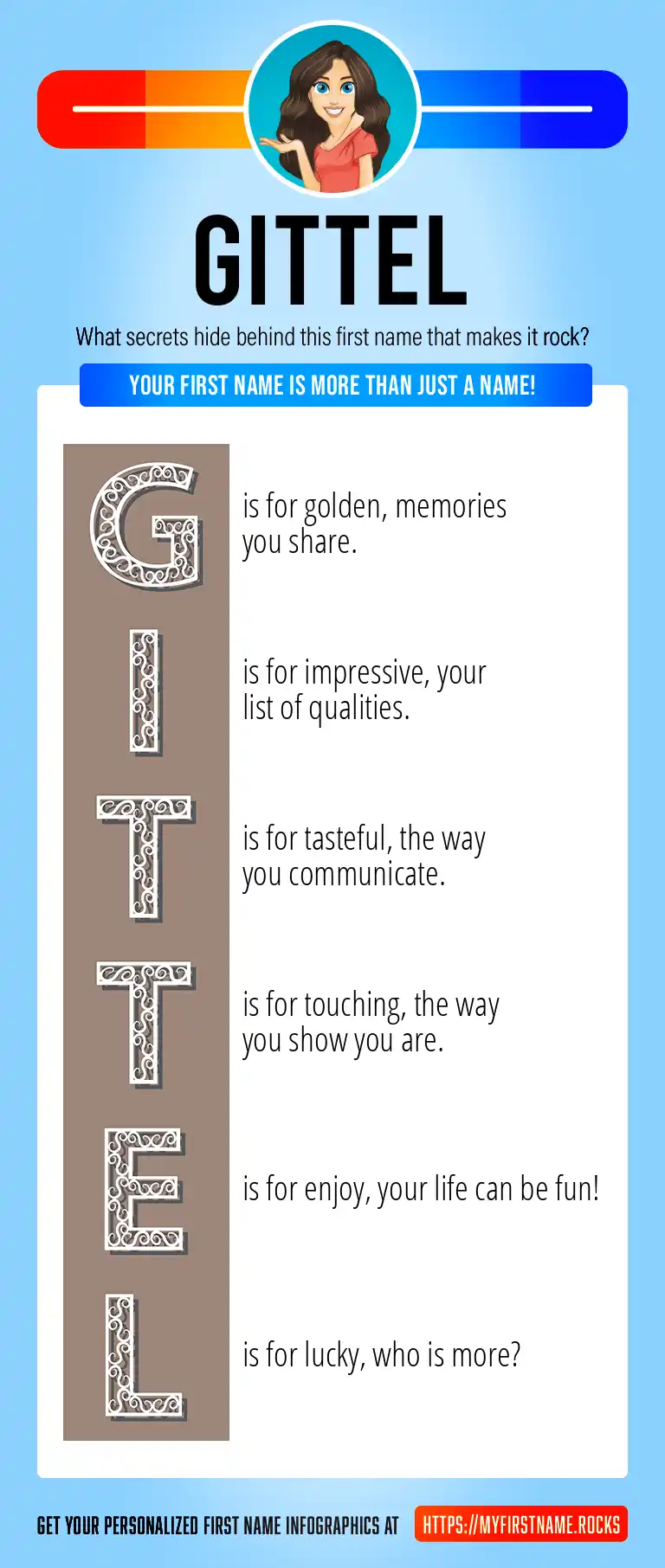 GITTEL

What secrets hide behind this first name that makes it rock?

YOUR FIRST NAME IS MORE THAN JUST A NAME!

G is for golden, memories you share.

I is for impressive, your list of qualities.

T is for tasteful, the way you communicate.

T is for touching, the way you show you are.

E is for enjoy, your life can be fun!

L is for lucky, who is more?

GET YOUR PERSONALIZED FIRST NAME INFOGRAPHICS AT HTTPS://MYFIRSTNAME.ROCKS