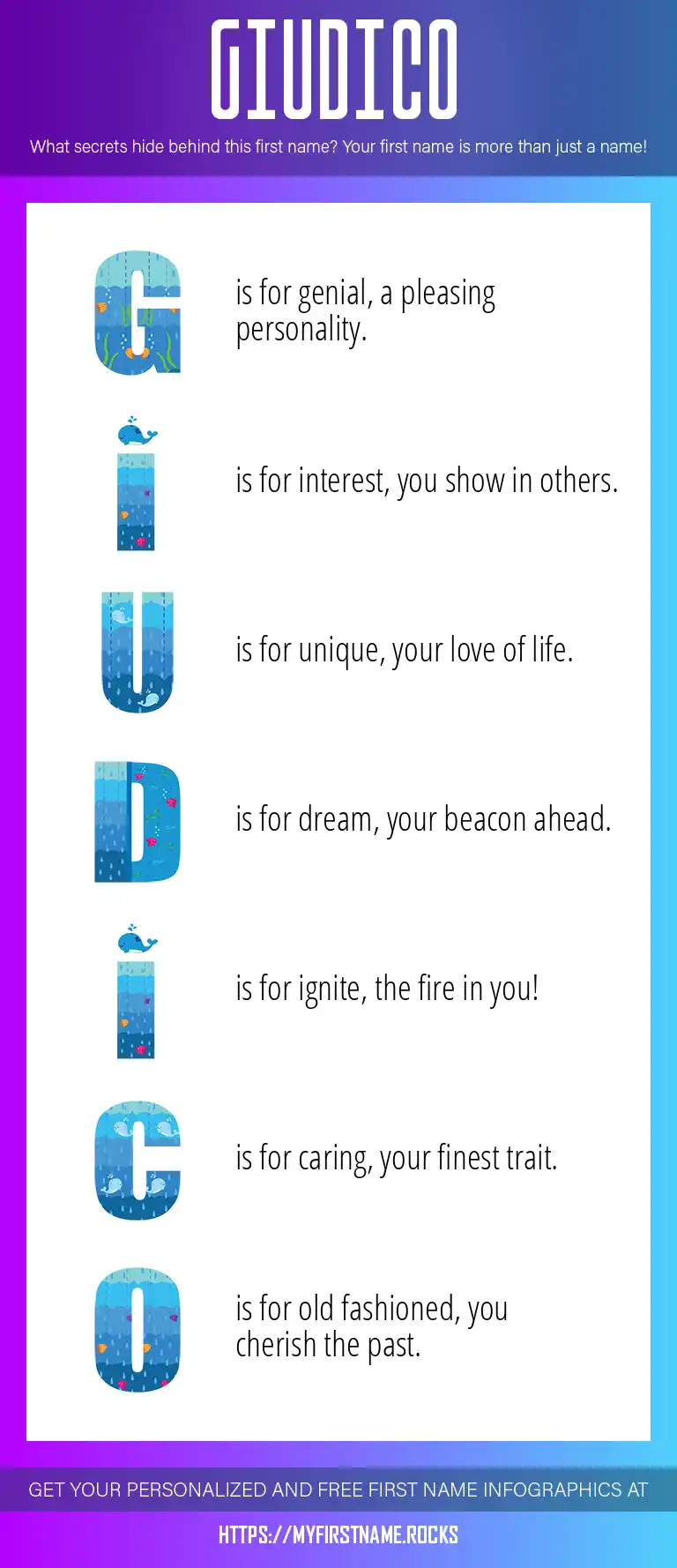 GIUDICO

What secrets hide behind this first name? Your first name is more than just a name!

G is for genial, a pleasing personality.

I is for interest, you show in others.

U is for unique, your love of life.

D is for dream, your beacon ahead.

I is for ignite, the fire in you!

C is for caring, your finest trait.

O is for old fashioned, you cherish the past.

GET YOUR PERSONALIZED AND FREE FIRST NAME INFOGRAPHICS AT

HTTPS://MYFIRSTNAME.ROCKS