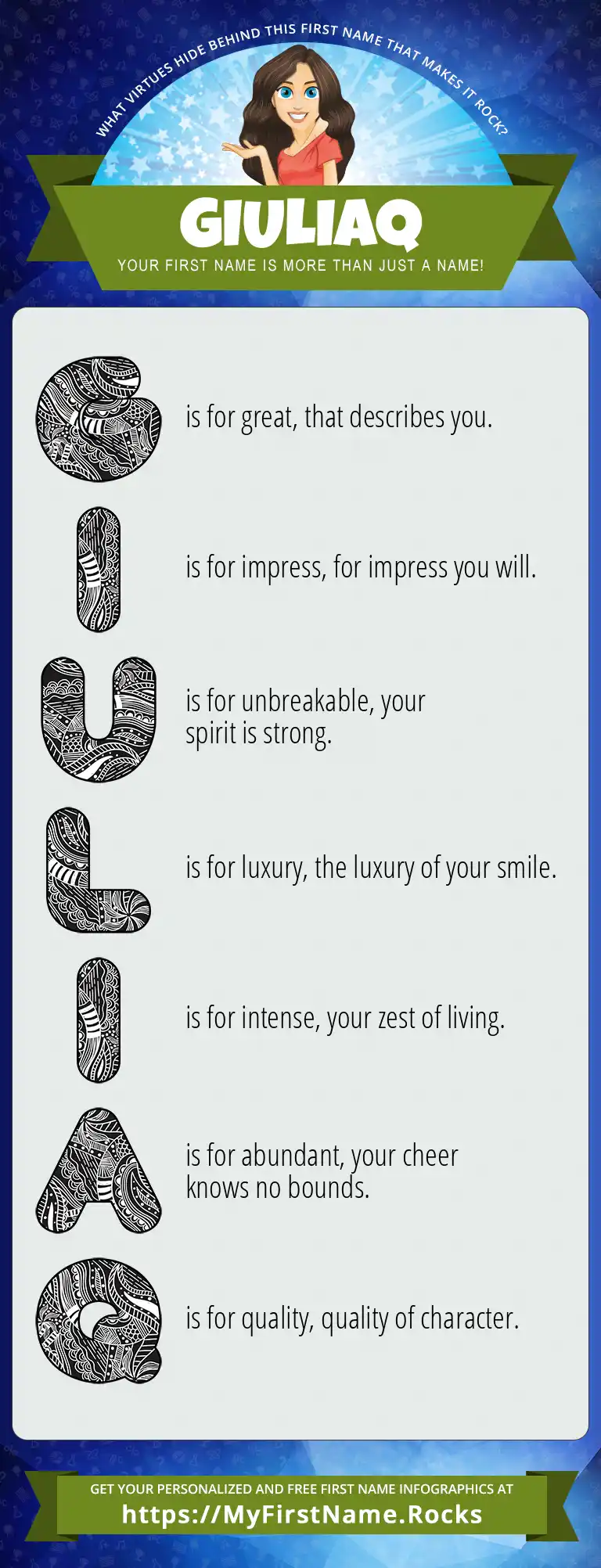 WHAT VIRTUES HIDE BEHIND THIS FIRST NAME THAT MAKES IT ROCK?

GIULIAQ

YOUR FIRST NAME IS MORE THAN JUST A NAME!

G is for great, that describes you.

I is for impress, for impress you will.

U is for unbreakable, your spirit is strong.

L is for luxury, the luxury of your smile.

I is for intense, your zest of living.

A is for abundant, your cheer knows no bounds.

Q is for quality, quality of character.

GET YOUR PERSONALIZED AND FREE FIRST NAME INFOGRAPHICS AT

https://MyFirstName.Rocks