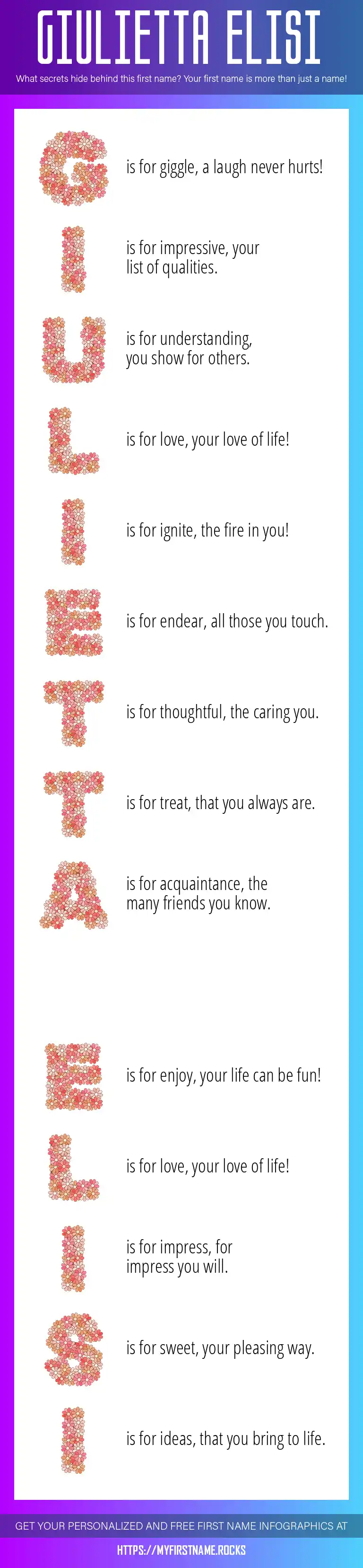 GIULIETTA ELISI

What secrets hide behind this first name? Your first name is more than just a name!

G is for giggle, a laugh never hurts!

I is for impressive, your list of qualities.

U is for understanding, you show for others.

L is for love, your love of life!

I is for ignite, the fire in you!

E is for endear, all those you touch.

T is for thoughtful, the caring you.

T is for treat, that you always are.

A is for acquaintance, the many friends you know.

E is for enjoy, your life can be fun!

L is for love, your love of life!

I is for impress, for impress you will.

S is for sweet, your pleasing way.

I is for ideas, that you bring to life.

GET YOUR PERSONALIZED AND FREE FIRST NAME INFOGRAPHICS AT

HTTPS://MYFIRSTNAME.ROCKS