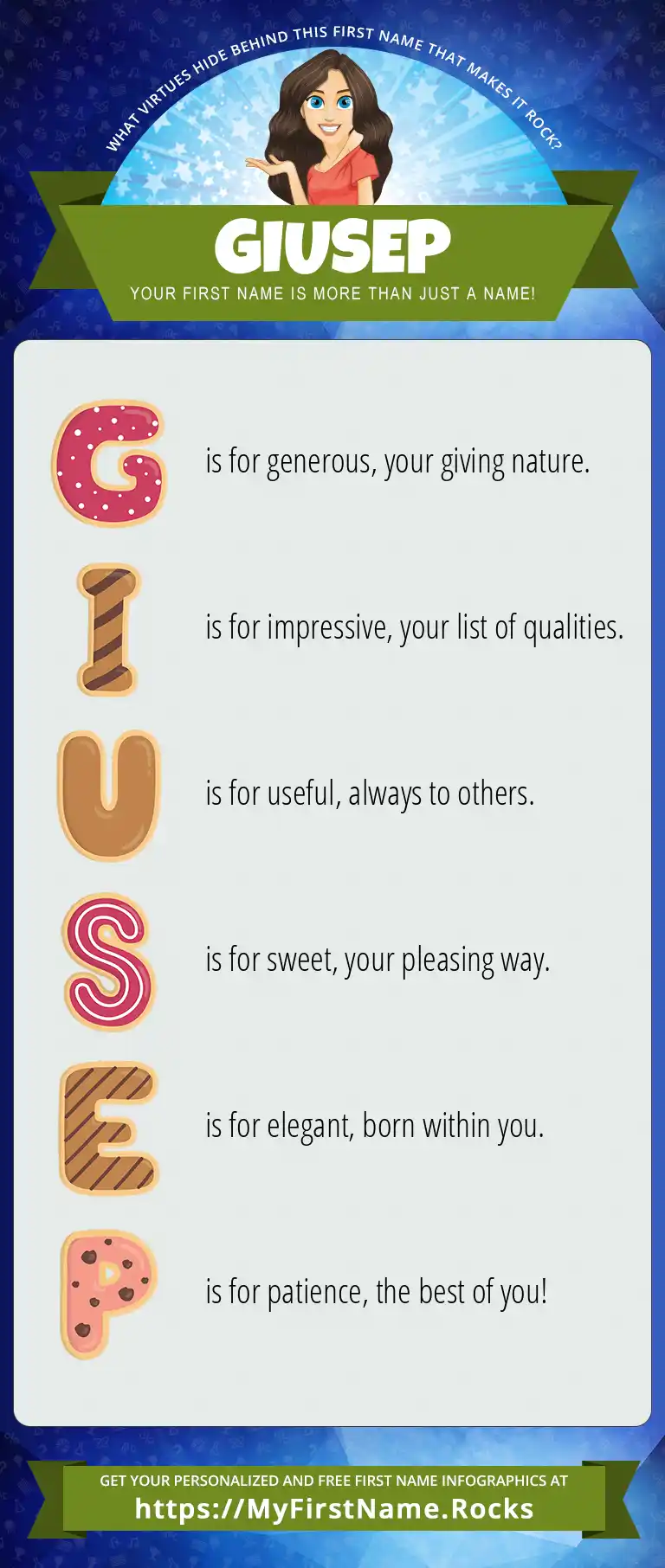 WHAT VIRTUES HIDE BEHIND THIS FIRST NAME THAT MAKES IT ROCK?

GIUSEP

YOUR FIRST NAME IS MORE THAN JUST A NAME!

G is for generous, your giving nature.

I is for impressive, your list of qualities.

U is for useful, always to others.

S is for sweet, your pleasing way.

E is for elegant, born within you.

P is for patience, the best of you!

GET YOUR PERSONALIZED AND FREE FIRST NAME INFOGRAPHICS AT
https://MyFirstName.Rocks