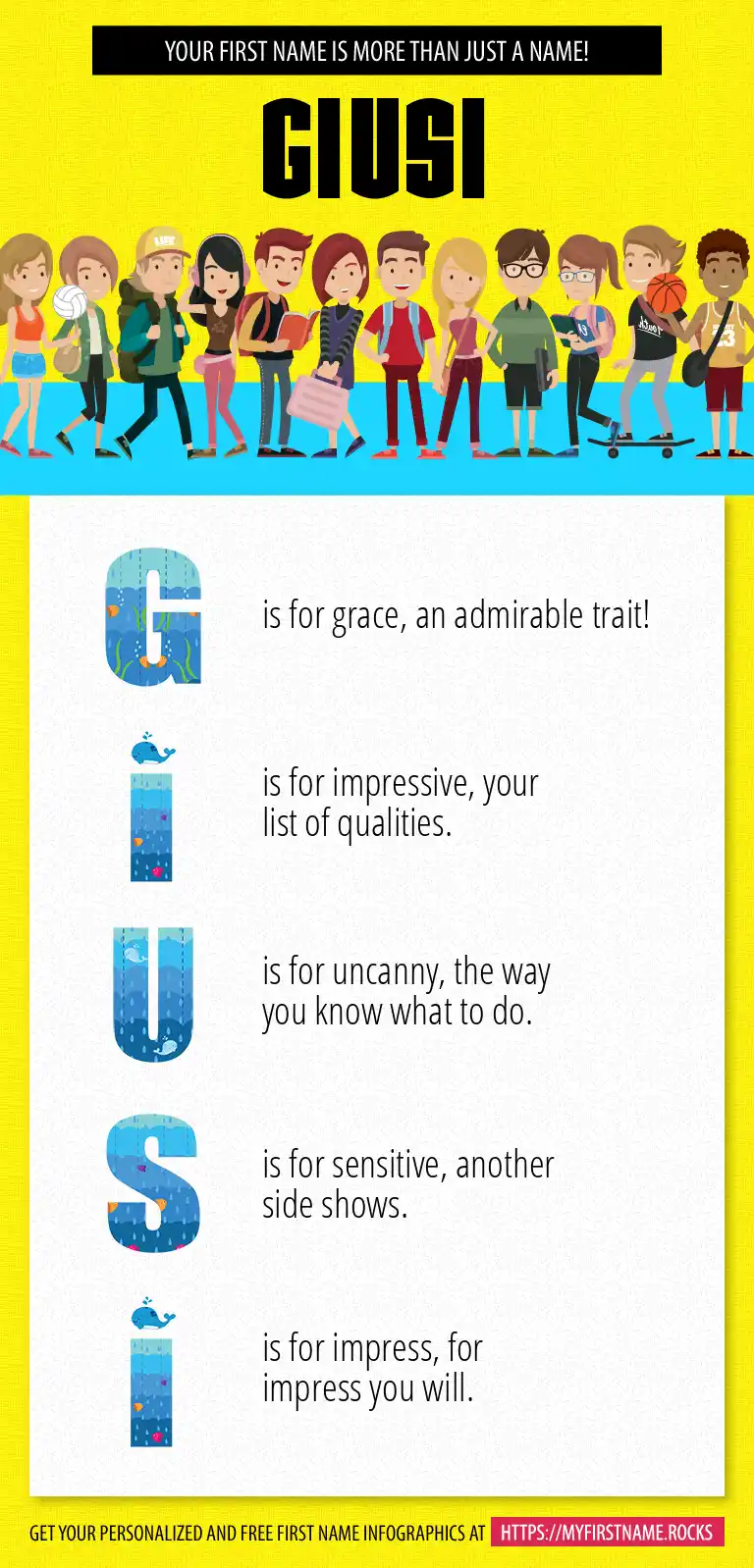 YOUR FIRST NAME IS MORE THAN JUST A NAME!

GIUSI

G is for grace, an admirable trait!

I is for impressive, your list of qualities.

U is for uncanny, the way you know what to do.

S is for sensitive, another side shows.

I is for impress, for impress you will.

GET YOUR PERSONALIZED AND FREE FIRST NAME INFOGRAPHICS AT HTTPS://MYFIRSTNAME.ROCKS