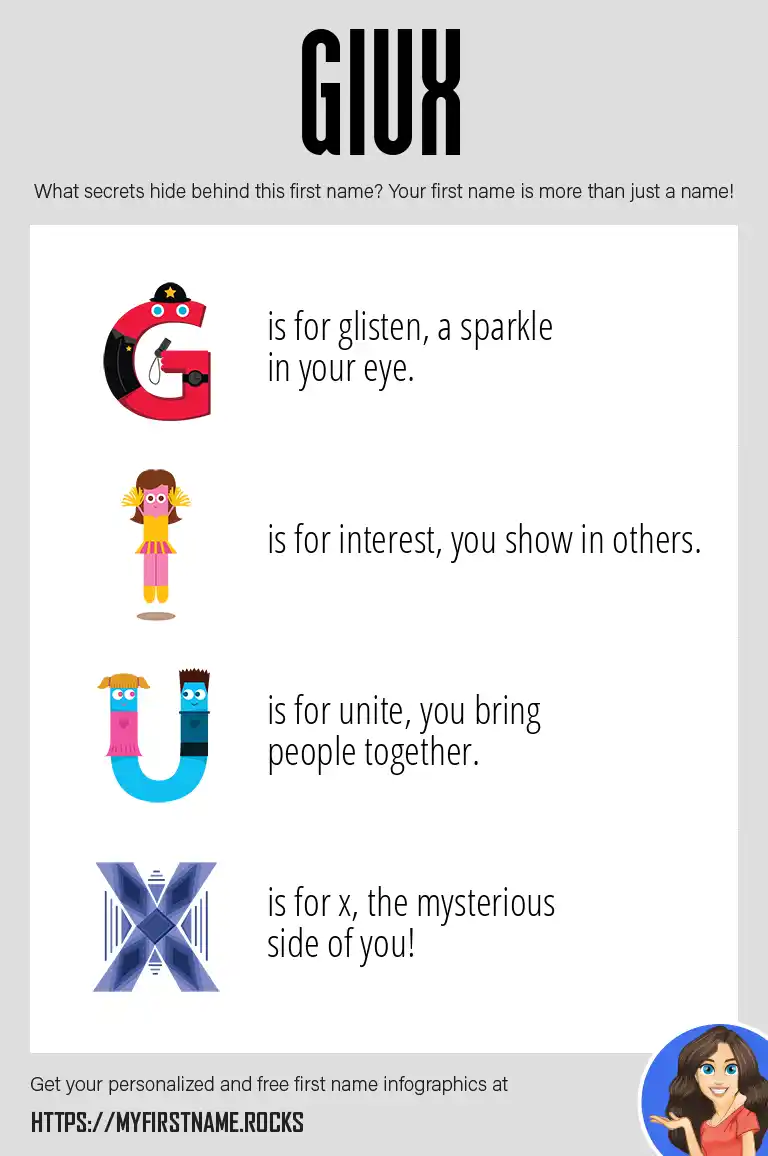 GIUX

What secrets hide behind this first name? Your first name is more than just a name!

G is for glisten, a sparkle in your eye.

I is for interest, you show in others.

U is for unite, you bring people together.

X is for x, the mysterious side of you!

Get your personalized and free first name infographics at

HTTPS://MYFIRSTNAME.ROCKS