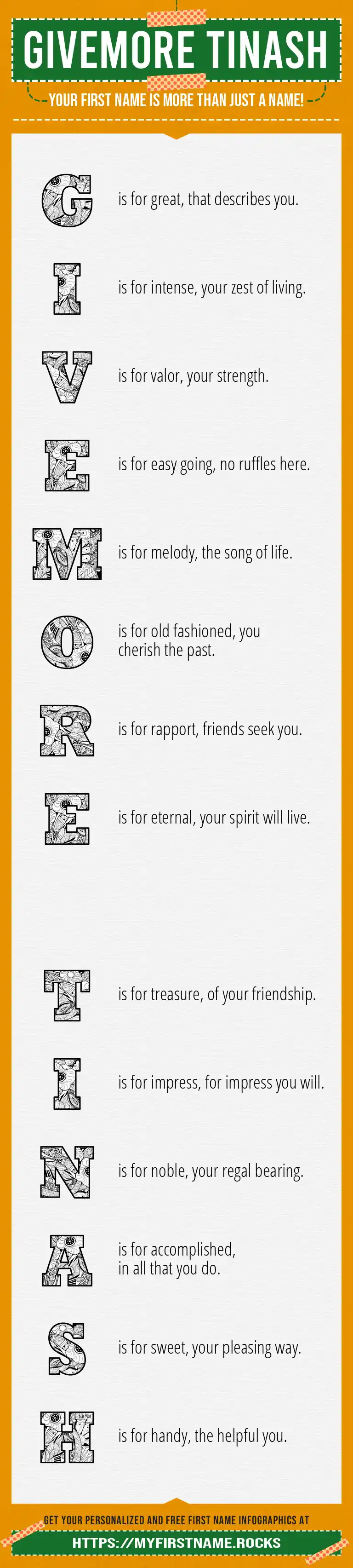 GIVEMORE TINASH

YOUR FIRST NAME IS MORE THAN JUST A NAME!

G is for great, that describes you.

I is for intense, your zest of living.

V is for valor, your strength.

E is for easy going, no ruffles here.

M is for melody, the song of life.

O is for old fashioned, you cherish the past.

R is for rapport, friends seek you.

E is for eternal, your spirit will live.

T is for treasure, of your friendship.

I is for impress, for impress you will.

N is for noble, your regal bearing.

A is for accomplished, in all that you do.

S is for sweet, your pleasing way.

H is for handy, the helpful you.

GET YOUR PERSONALIZED AND FREE FIRST NAME INFOGRAPHICS AT

HTTPS://MYFIRSTNAME.ROCKS